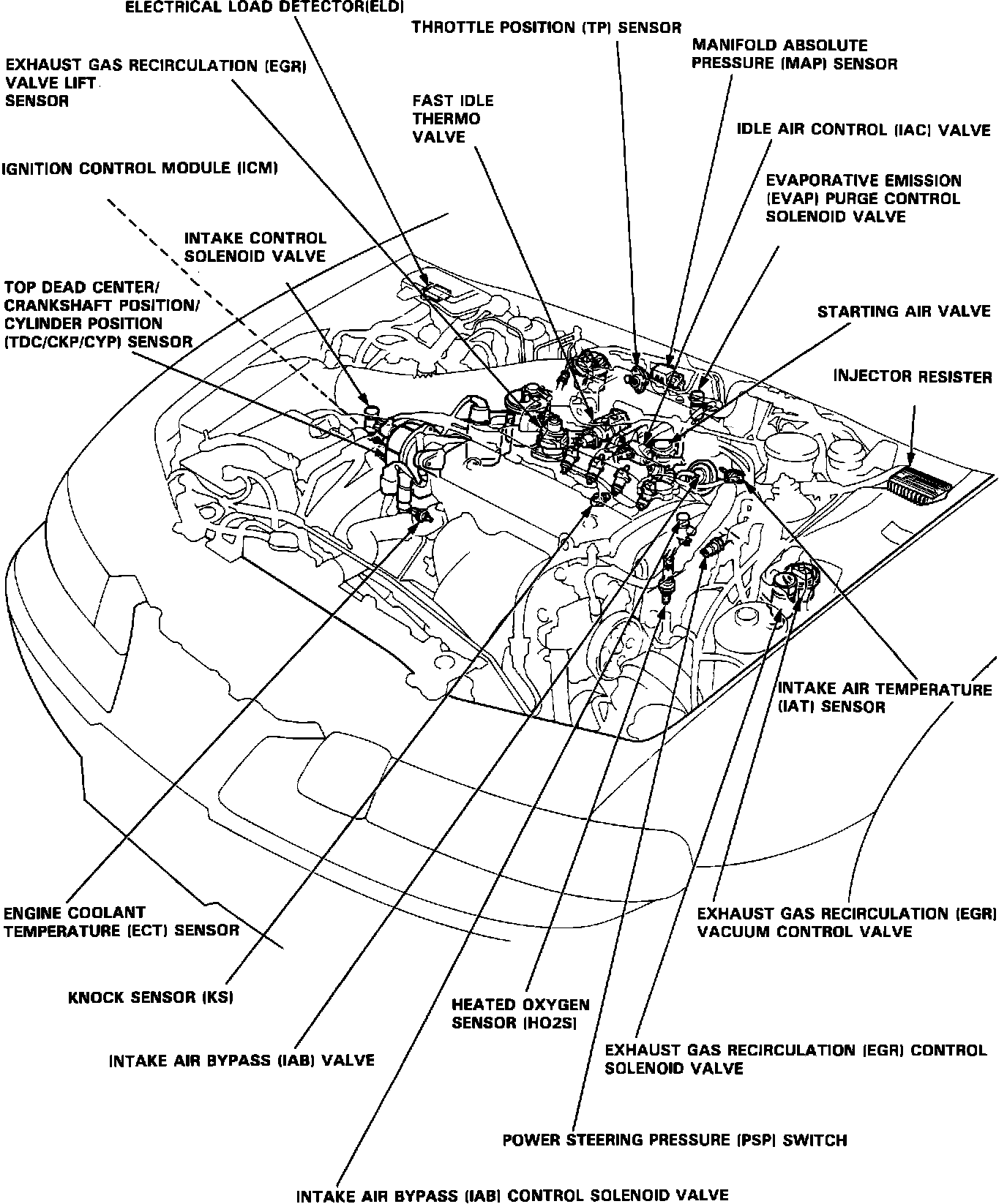 ELECTRICAL LOAD DETECTOR(ELD)

THROTTLE POSITION (TP) SENSOR

MANIFOLD ABSOLUTE PRESSURE (MAP) SENSOR

EXHAUST GAS RECIRCULATION (EGR) VALVE LIFT SENSOR

FAST IDLE THERMO VALVE

IDLE AIR CONTROL (IAC) VALVE

IGNITION CONTROL MODULE (ICM)

EVAPORATIVE EMISSION (EVAP) PURGE CONTROL SOLENOID VALVE

INTAKE CONTROL SOLENOID VALVE

TOP DEAD CENTER/ CRANKSHAFT POSITION/ CYLINDER POSITION (TDC/CKP/CYP) SENSOR

STARTING AIR VALVE

INJECTOR RESISTER

INTAKE AIR TEMPERATURE (IAT) SENSOR

ENGINE COOLANT TEMPERATURE (ECT) SENSOR

EXHAUST GAS RECIRCULATION (EGR) VACUUM CONTROL VALVE

KNOCK SENSOR (KS)

HEATED OXYGEN SENSOR (HO2S)

INTAKE AIR BYPASS (IAB) VALVE

EXHAUST GAS RECIRCULATION (EGR) CONTROL SOLENOID VALVE

POWER STEERING PRESSURE (PSP) SWITCH

INTAKE AIR BYPASS (IAB) CONTROL SOLENOID VALVE