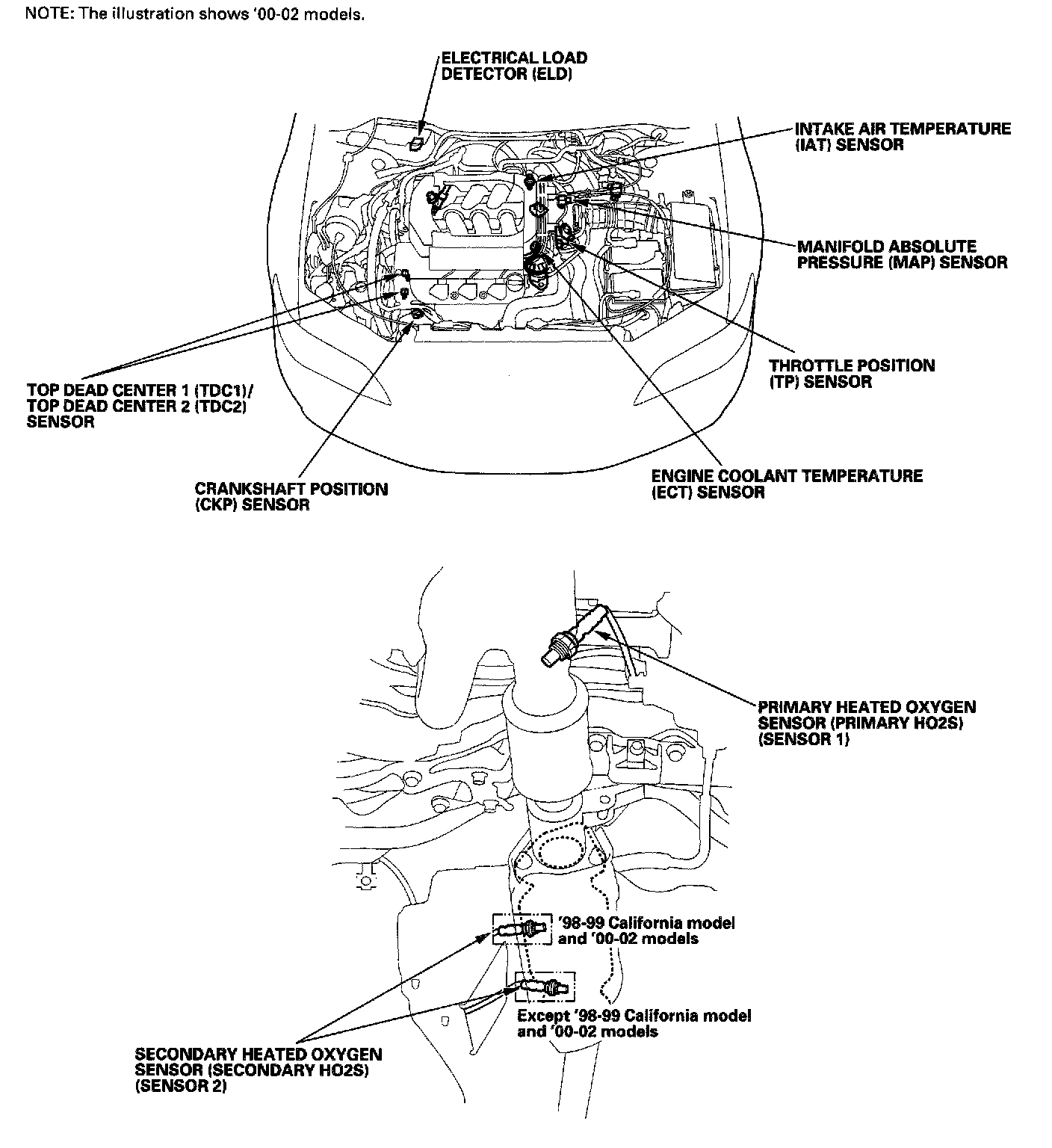 NOTE: The illustration shows '00-02 models.

ELECTRICAL LOAD DETECTOR (ELD)

INTAKE AIR TEMPERATURE (IAT) SENSOR

MANIFOLD ABSOLUTE PRESSURE (MAP) SENSOR

THROTTLE POSITION (TP) SENSOR

TOP DEAD CENTER 1 (TDC1)/ TOP DEAD CENTER 2 (TDC2) SENSOR

CRANKSHAFT POSITION (CKP) SENSOR

ENGINE COOLANT TEMPERATURE (ECT) SENSOR

PRIMARY HEATED OXYGEN SENSOR (PRIMARY HO2S) (SENSOR 1)

'98-99 California model and '00-02 models

Except '98-99 California model and '00-02 models

SECONDARY HEATED OXYGEN SENSOR (SECONDARY HO2S) (SENSOR 2)