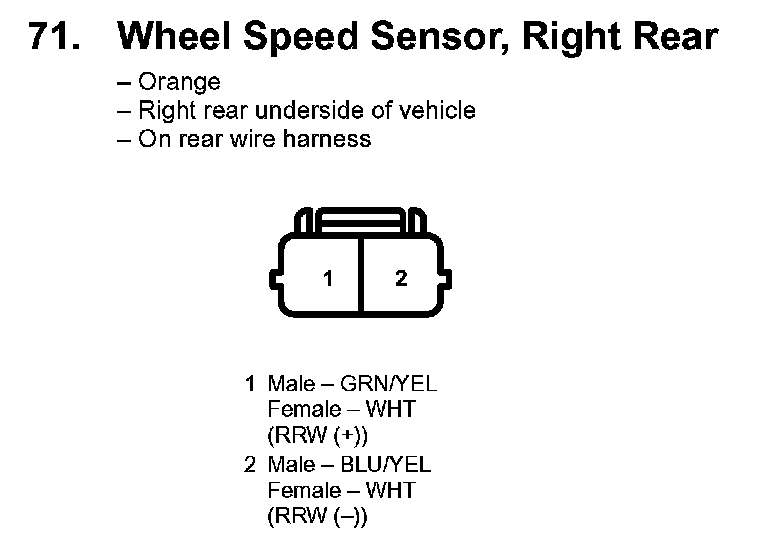 71. Wheel Speed Sensor, Right Rear

– Orange
– Right rear underside of vehicle
– On rear wire harness

1

2

1 Male – GRN/YEL
Female – WHT
(RRW (+))

2 Male – BLU/YEL
Female – WHT
(RRW (–))