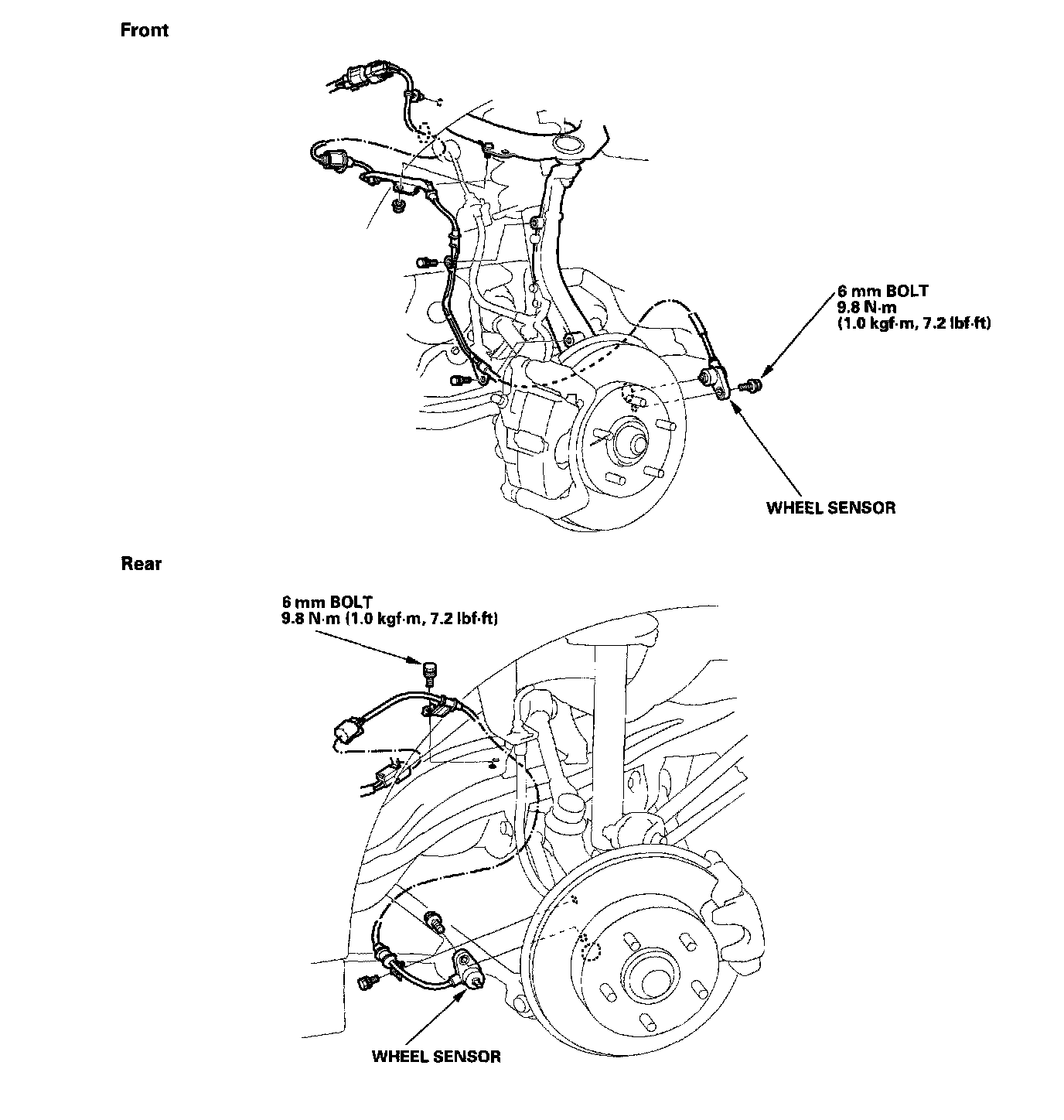 Front

6 mm BOLT
9.8 N·m
(1.0 kgf·m, 7.2 lbf·ft)

WHEEL SENSOR

Rear

6 mm BOLT
9.8 N·m (1.0 kgf·m, 7.2 lbf·ft)

WHEEL SENSOR