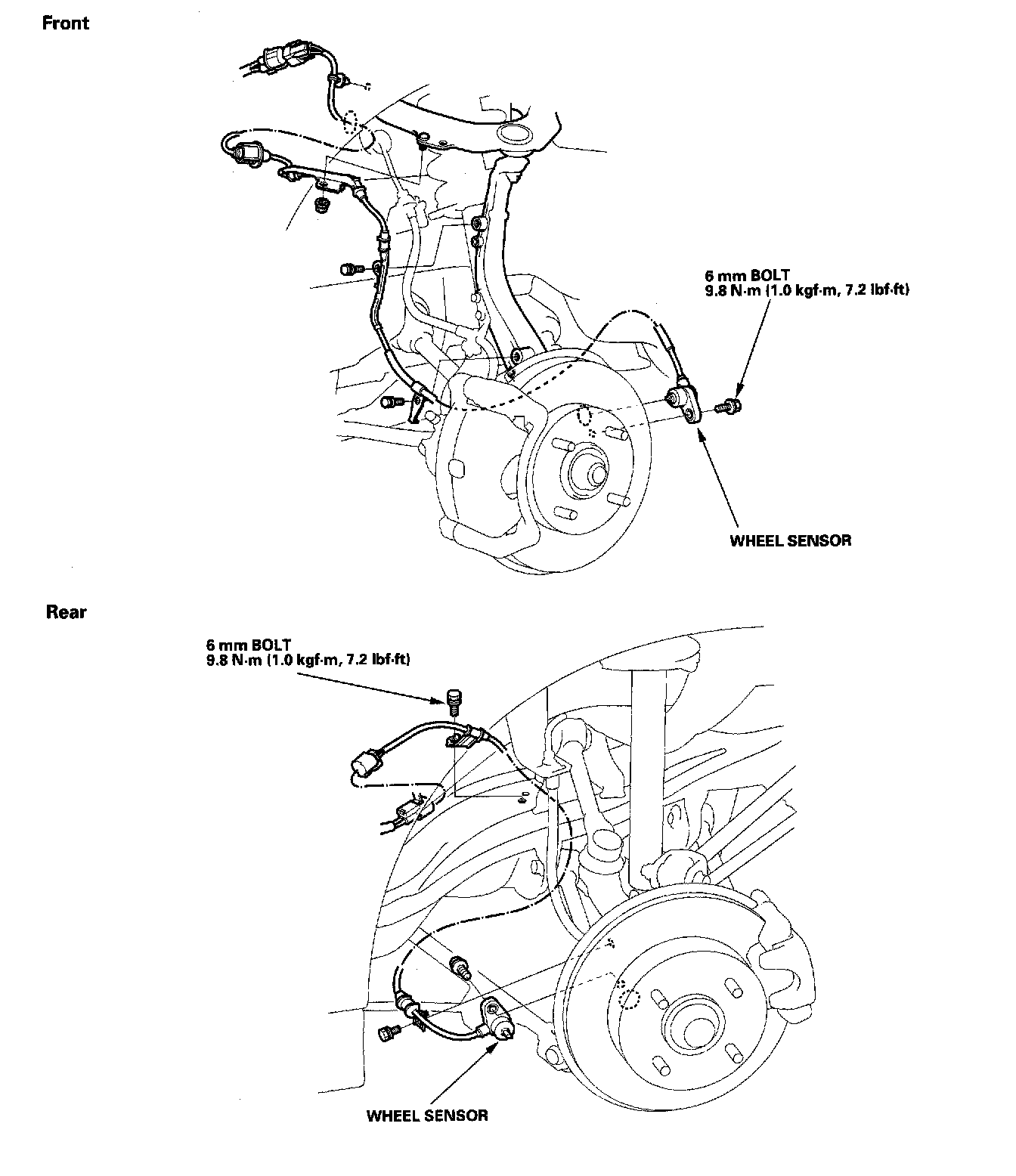 Front

6 mm BOLT
9.8 N·m (1.0 kgf·m, 7.2 lbf·ft)

WHEEL SENSOR

Rear

6 mm BOLT
9.8 N·m (1.0 kgf·m, 7.2 lbf·ft)

WHEEL SENSOR