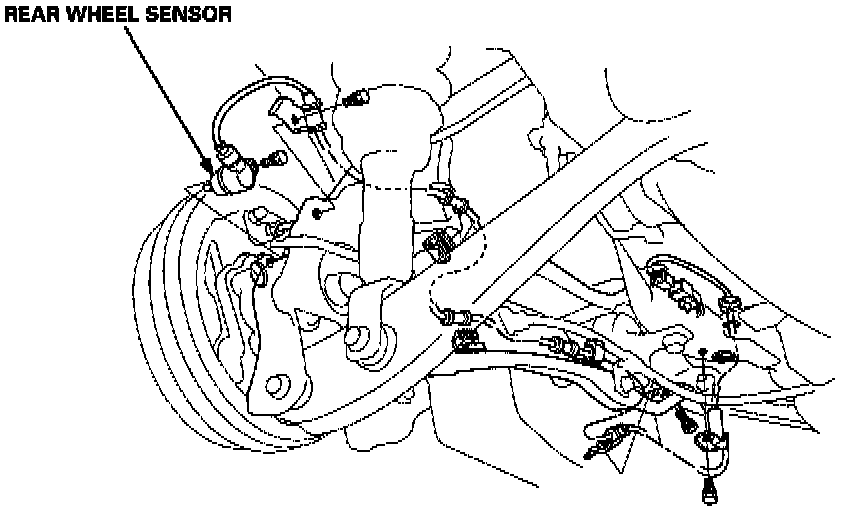 REAR WHEEL SENSOR