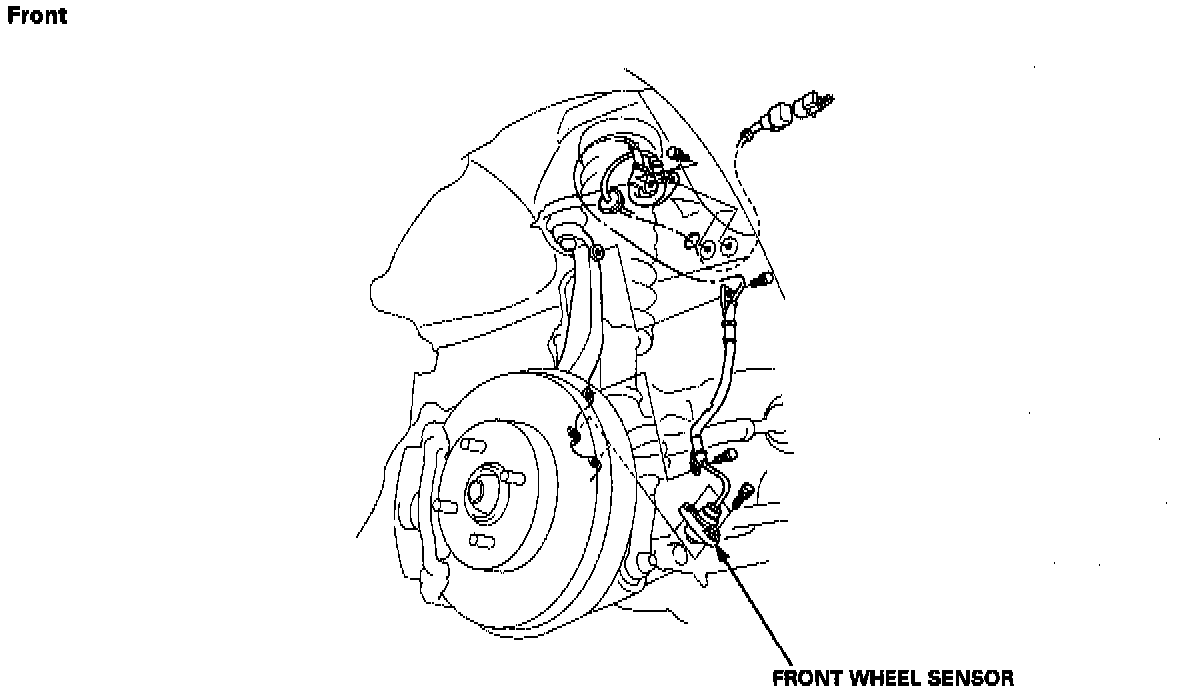 Front

FRONT WHEEL SENSOR