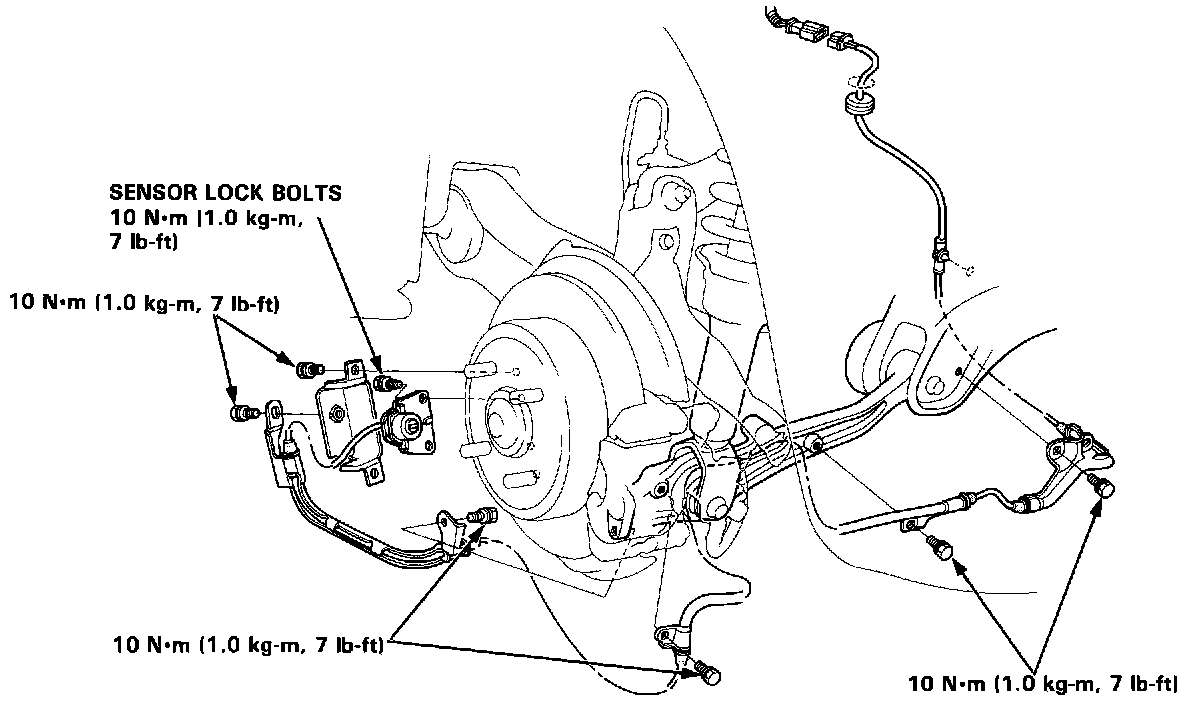 SENSOR LOCK BOLTS
10 N·m (1.0 kg-m, 7 lb-ft)

10 N·m (1.0 kg-m, 7 lb-ft)

10 N·m (1.0 kg-m, 7 lb-ft)

10 N·m (1.0 kg-m, 7 lb-ft)