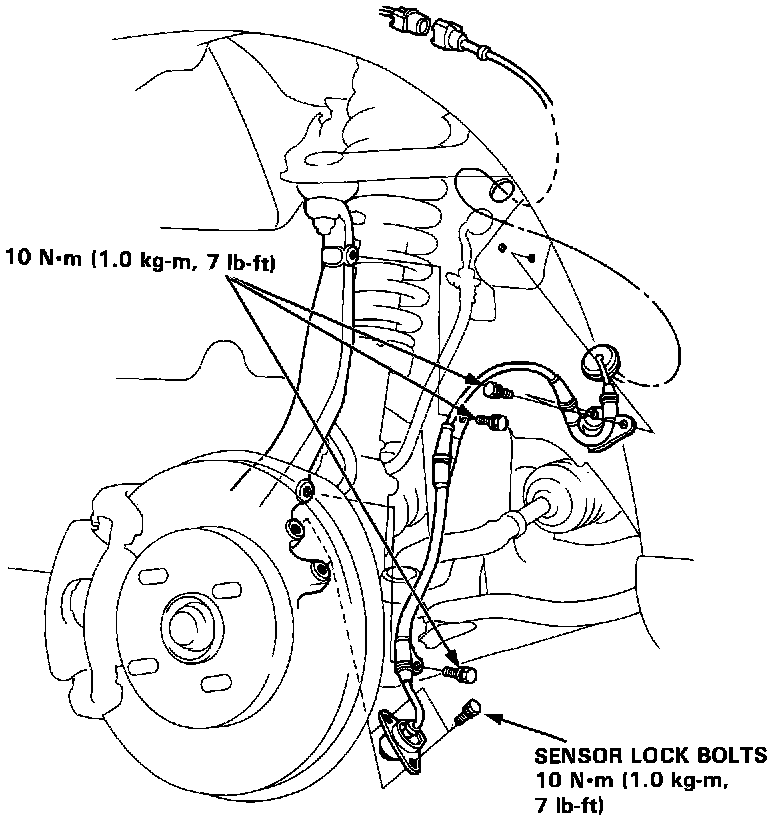 10 N·m (1.0 kg-m, 7 lb-ft)

SENSOR LOCK BOLTS
10 N·m (1.0 kg-m,
7 lb-ft)