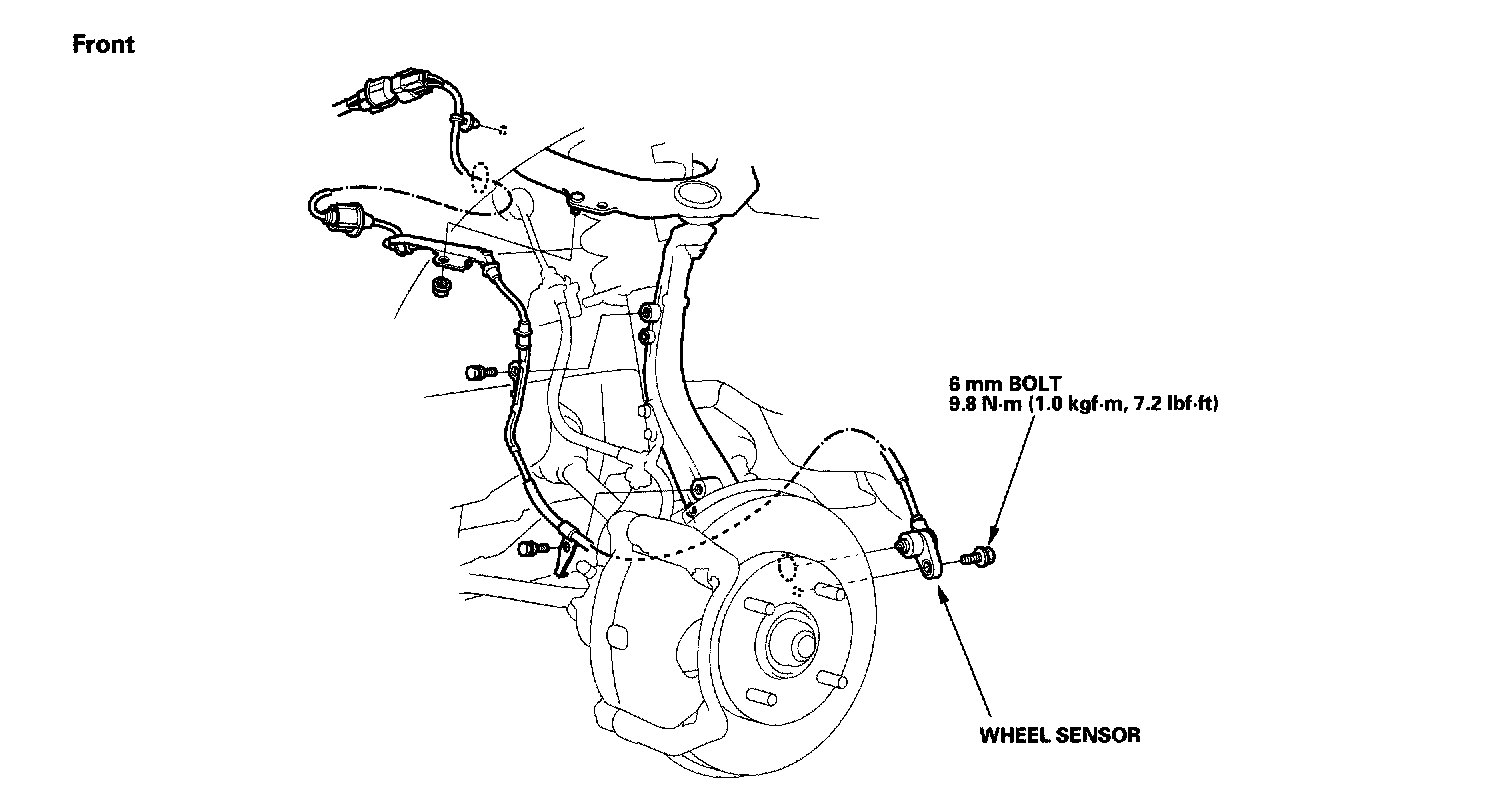 Front

6 mm BOLT
9.8 N·m (1.0 kgf·m, 7.2 lbf·ft)

WHEEL SENSOR