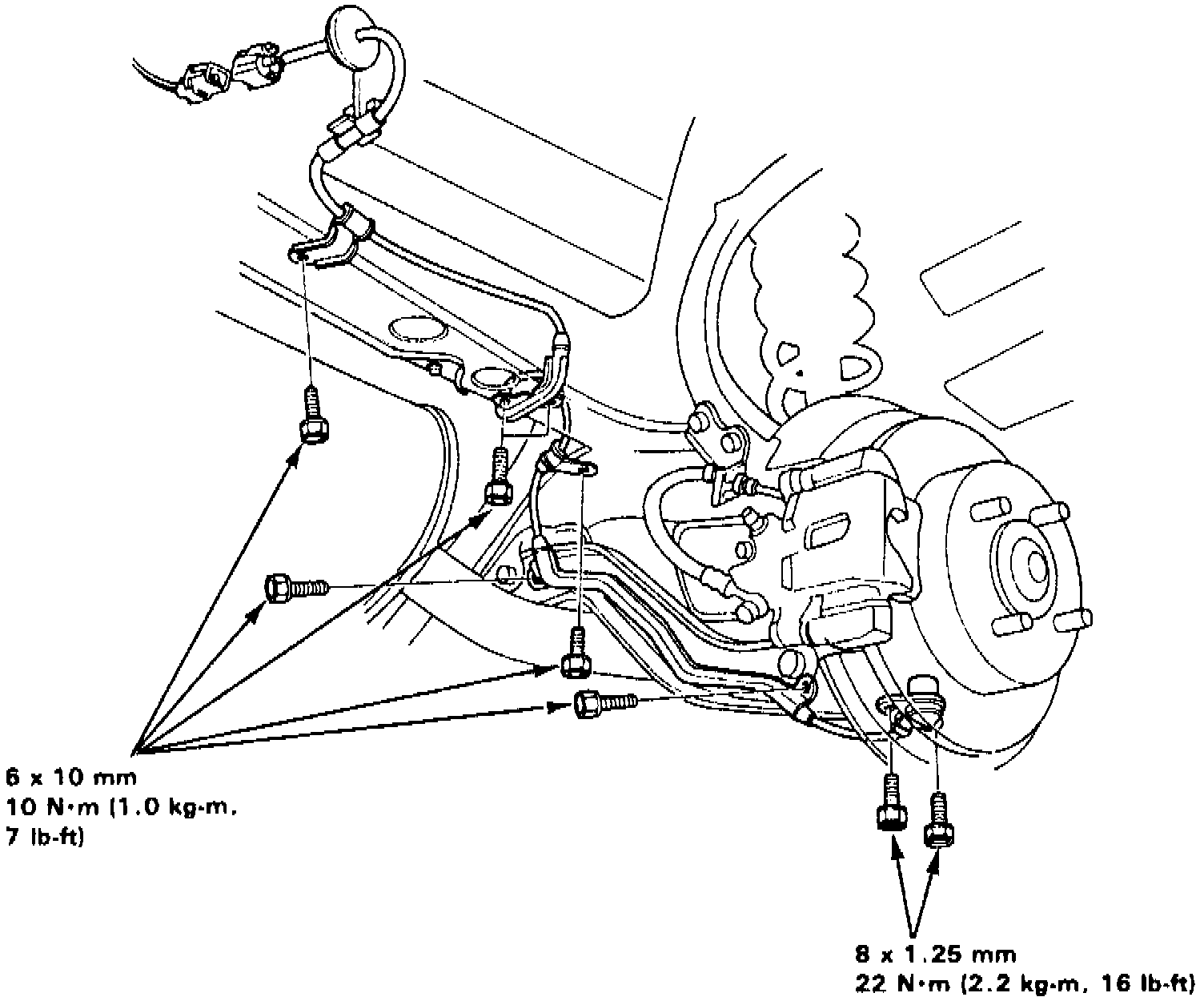 6 x 10 mm
10 N·m (1.0 kg-m, 7 lb-ft)

8 x 1.25 mm
22 N·m (2.2 kg-m, 16 lb-ft)