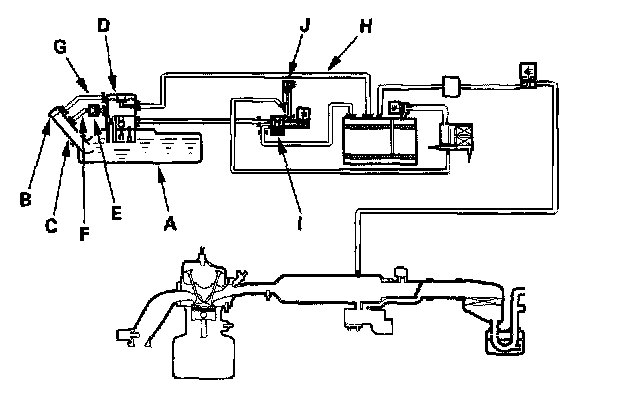 D
J
H
G
B
C
F
E
A
I