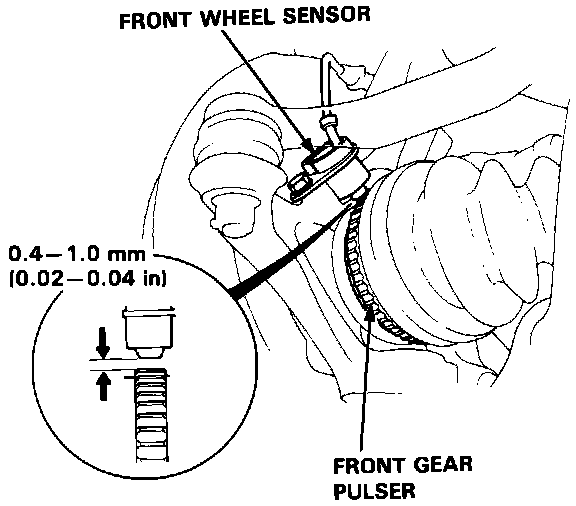 FRONT WHEEL SENSOR

0.4 – 1.0 mm
(0.02 – 0.04 in)

FRONT GEAR PULSER