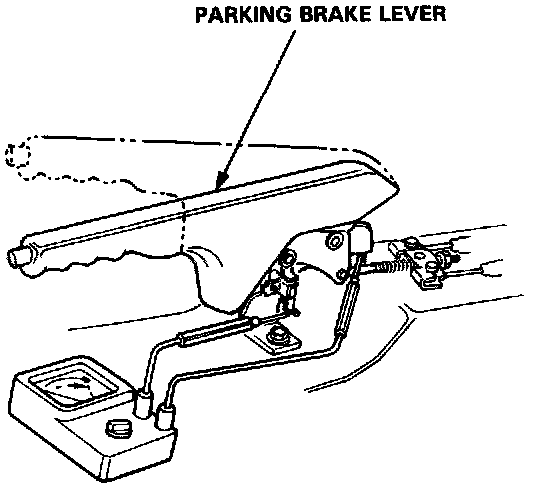 PARKING BRAKE LEVER