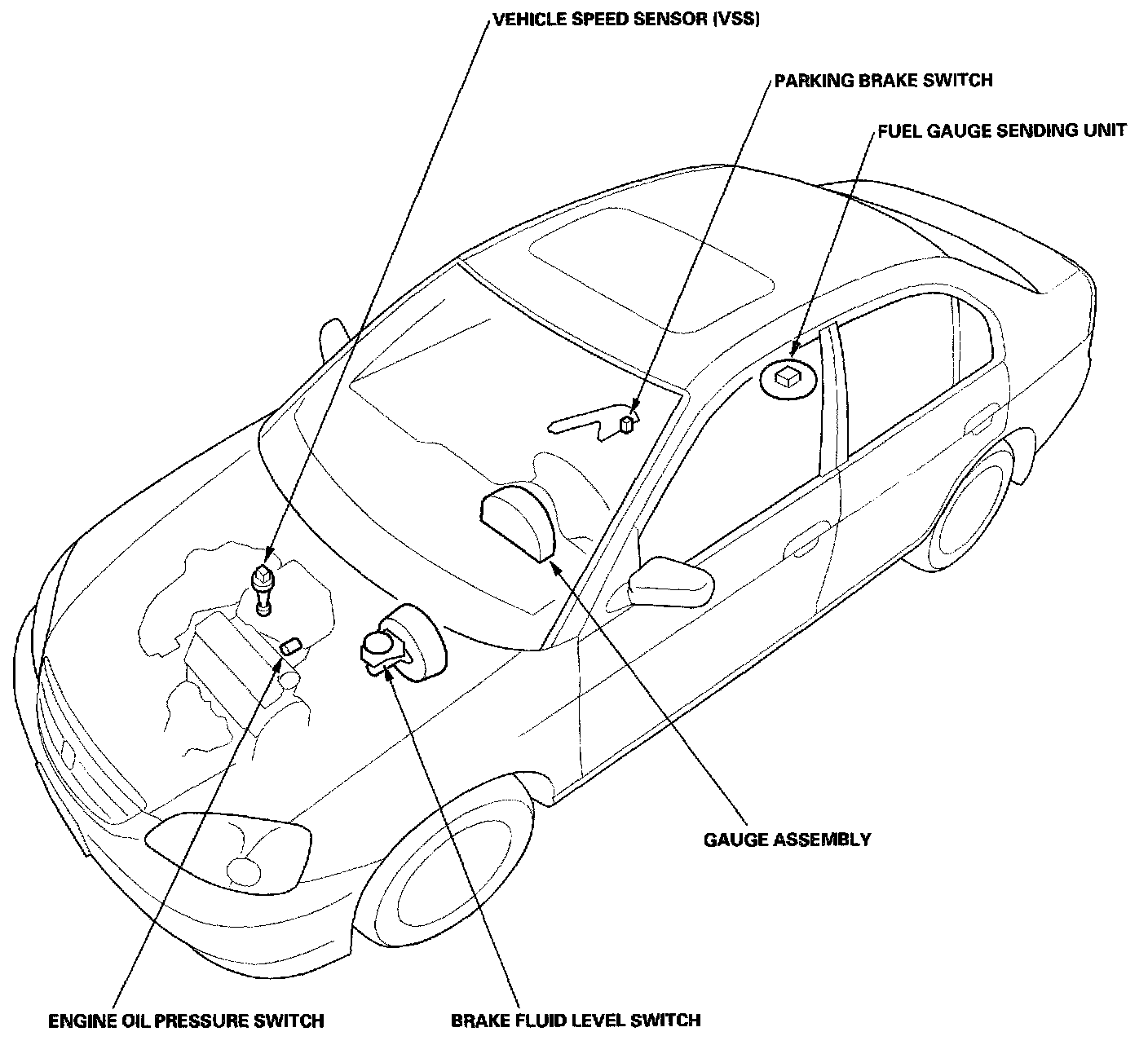 VEHICLE SPEED SENSOR (VSS)

PARKING BRAKE SWITCH

FUEL GAUGE SENDING UNIT

GAUGE ASSEMBLY

ENGINE OIL PRESSURE SWITCH

BRAKE FLUID LEVEL SWITCH