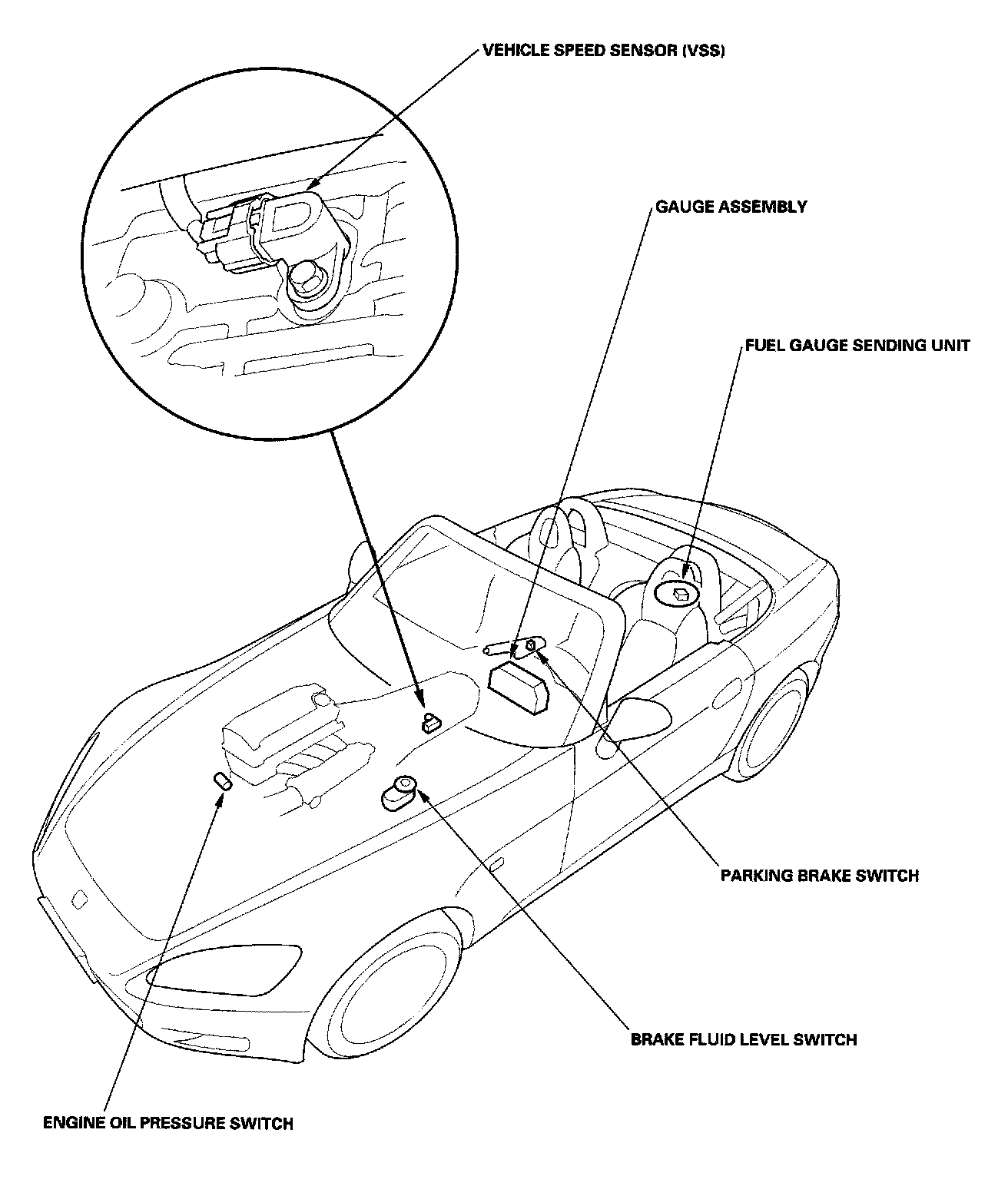 VEHICLE SPEED SENSOR (VSS)

GAUGE ASSEMBLY

FUEL GAUGE SENDING UNIT

PARKING BRAKE SWITCH

BRAKE FLUID LEVEL SWITCH

ENGINE OIL PRESSURE SWITCH