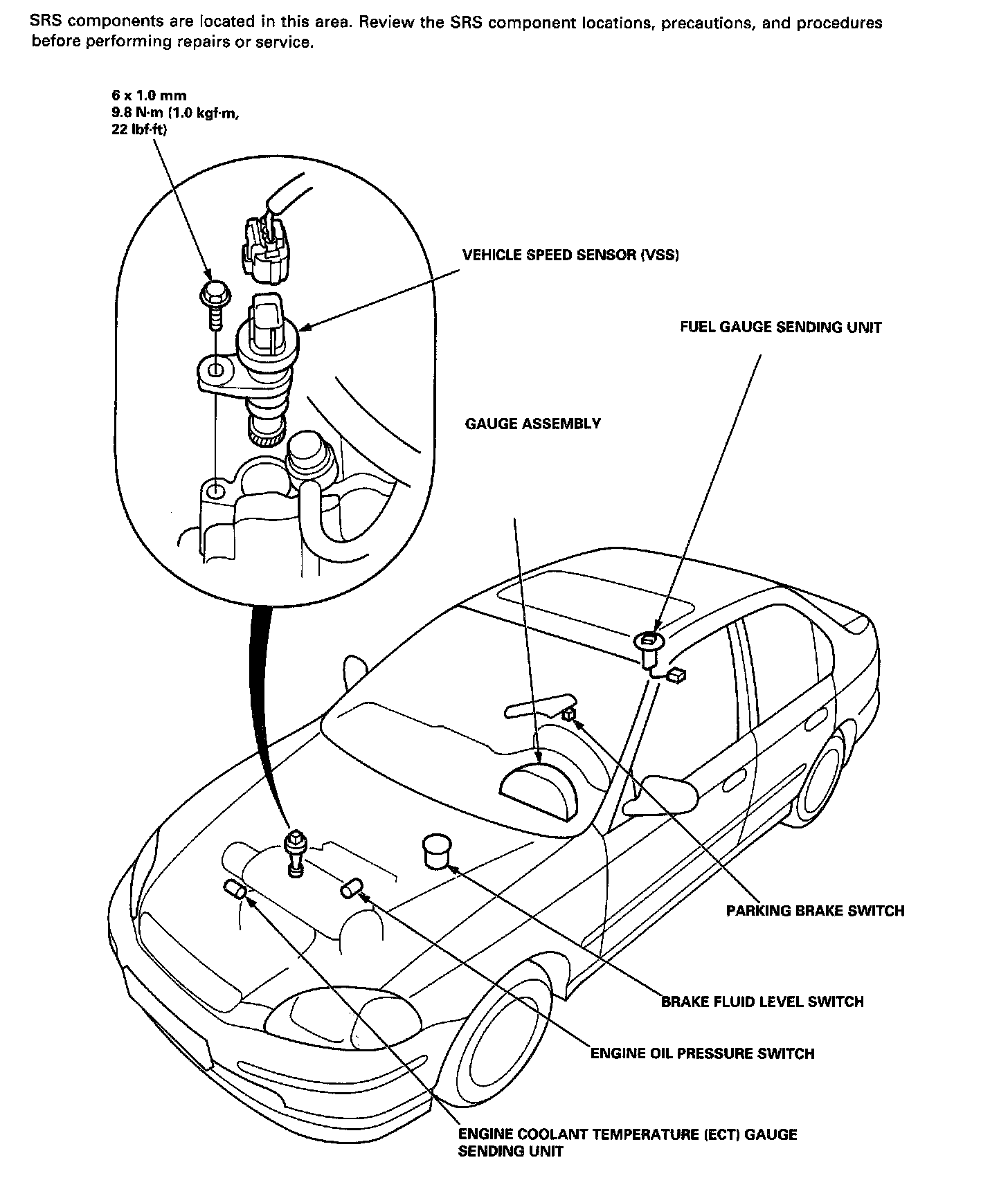 SRS components are located in this area. Review the SRS component locations, precautions, and procedures before performing repairs or service.

6 x 1.0 mm
9.8 N·m (1.0 kgf·m,
22 lbf·ft)

VEHICLE SPEED SENSOR (VSS)

FUEL GAUGE SENDING UNIT

GAUGE ASSEMBLY

PARKING BRAKE SWITCH

BRAKE FLUID LEVEL SWITCH

ENGINE OIL PRESSURE SWITCH

ENGINE COOLANT TEMPERATURE (ECT) GAUGE SENDING UNIT