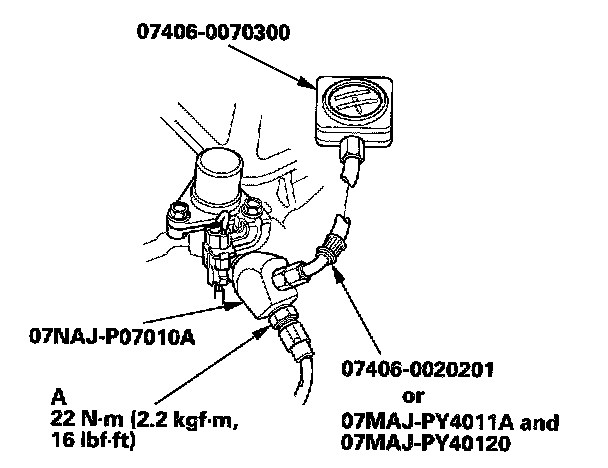 07406-0070300

07NAJ-P07010A

A
22 N·m (2.2 kgf·m, 16 lbf·ft)

07406-0020201
or
07MAJ-PY4011A and
07MAJ-PY40120