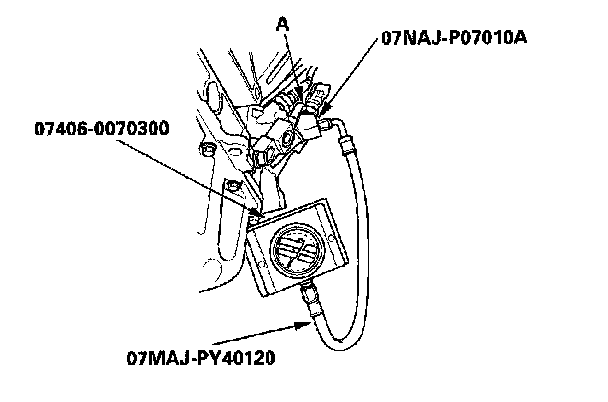 A
07NAJ-P07010A
07406-0070300
07MAJ-PY40120