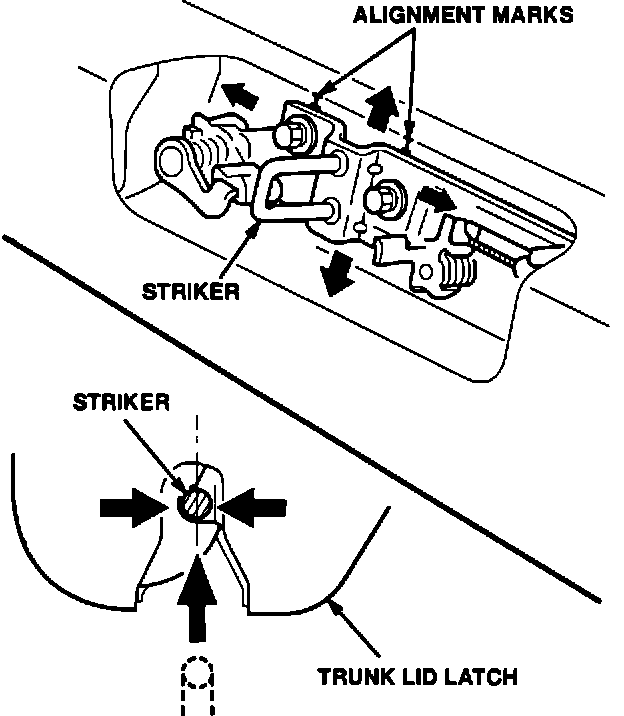 ALIGNMENT MARKS

STRIKER

STRIKER

TRUNK LID LATCH