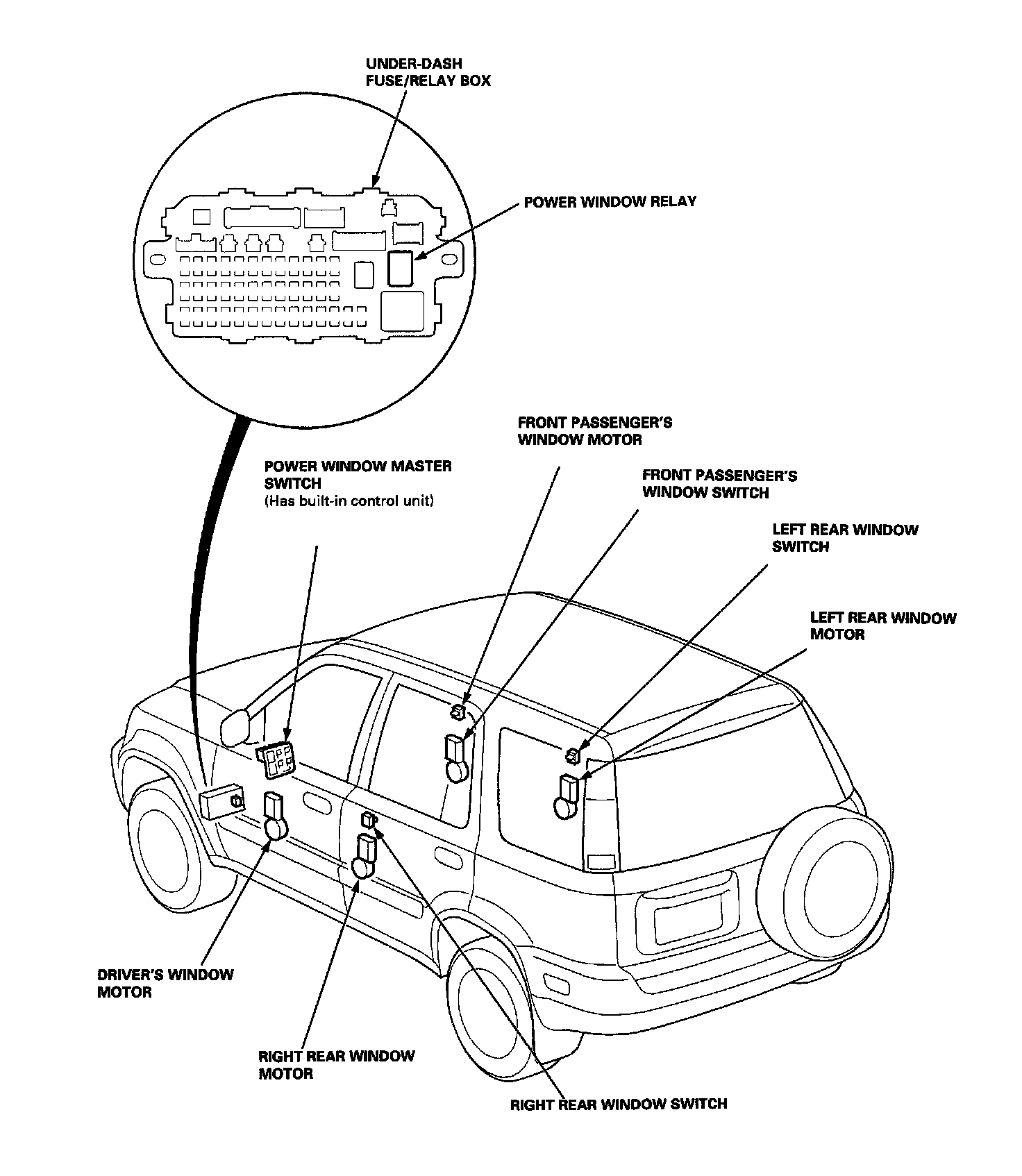 UNDER-DASH
FUSE/RELAY BOX

POWER WINDOW RELAY

FRONT PASSENGER'S
WINDOW MOTOR

POWER WINDOW MASTER
SWITCH
(Has built-in control unit)

FRONT PASSENGER'S
WINDOW SWITCH

LEFT REAR WINDOW
SWITCH

LEFT REAR WINDOW
MOTOR

DRIVER'S WINDOW
MOTOR

RIGHT REAR WINDOW
MOTOR

RIGHT REAR WINDOW SWITCH