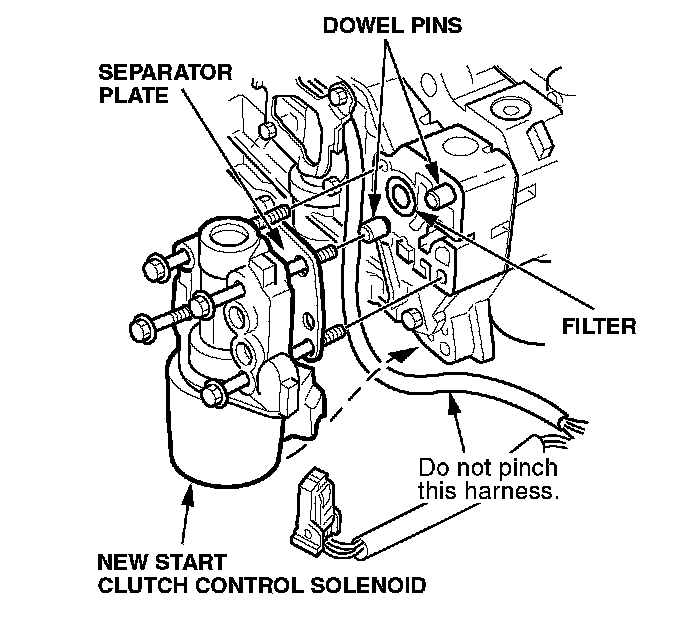 DOWEL PINS

SEPARATOR PLATE

FILTER

Do not pinch this harness.

NEW START CLUTCH CONTROL SOLENOID