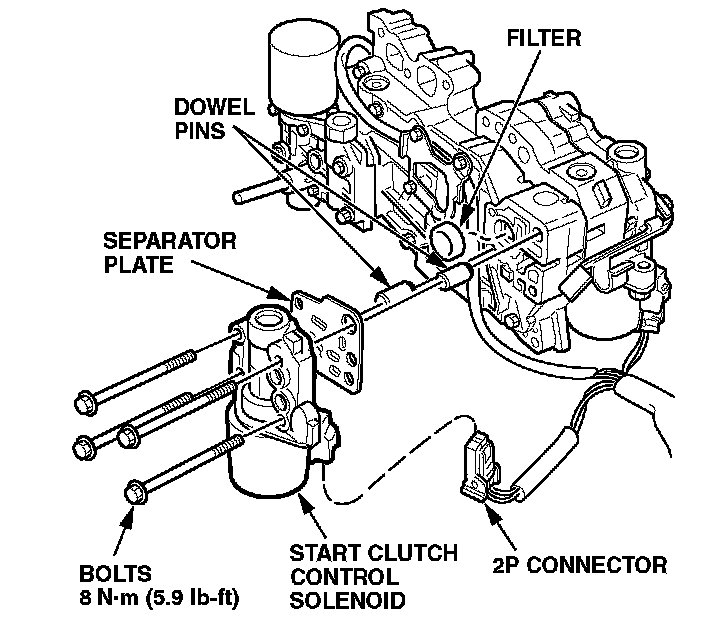 FILTER

DOWEL PINS

SEPARATOR PLATE

BOLTS
8 N·m (5.9 lb-ft)

START CLUTCH CONTROL SOLENOID

2P CONNECTOR