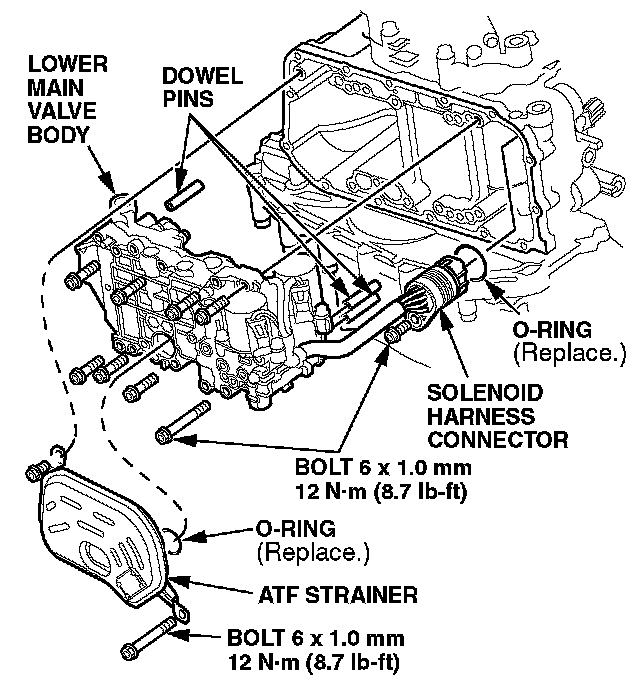 LOWER MAIN VALVE BODY

DOWEL PINS

O-RING
(Replace.)

SOLENOID HARNESS CONNECTOR

BOLT 6 x 1.0 mm
12 N·m (8.7 lb-ft)

O-RING
(Replace.)

ATF STRAINER

BOLT 6 x 1.0 mm
12 N·m (8.7 lb-ft)