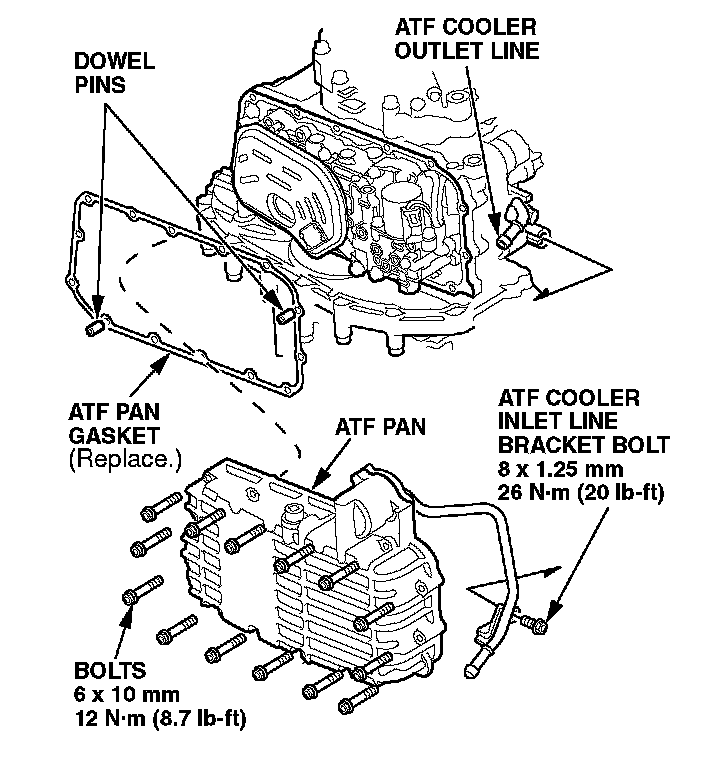 DOWEL PINS

ATF COOLER OUTLET LINE

ATF PAN GASKET
(Replace.)

ATF PAN

ATF COOLER INLET LINE BRACKET BOLT
8 x 1.25 mm
26 N·m (20 lb-ft)

BOLTS
6 x 10 mm
12 N·m (8.7 lb-ft)