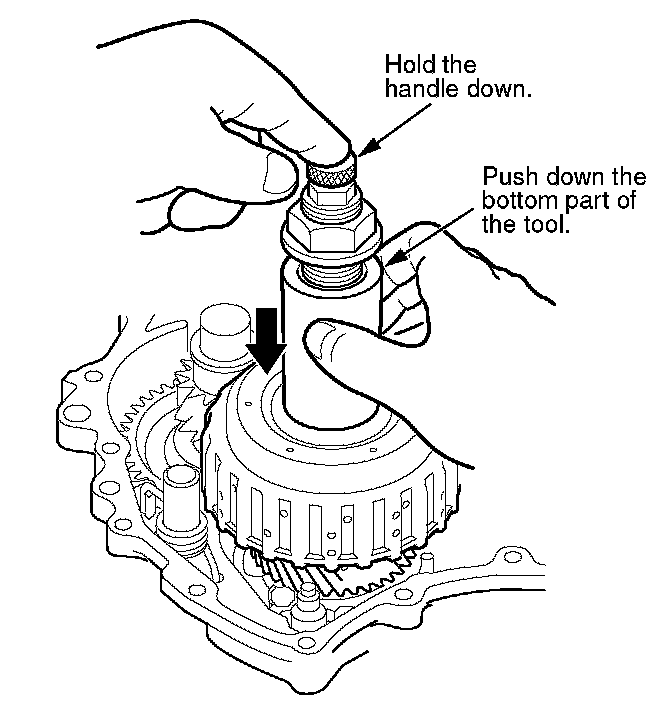 Hold the handle down.

Push down the bottom part of the tool.