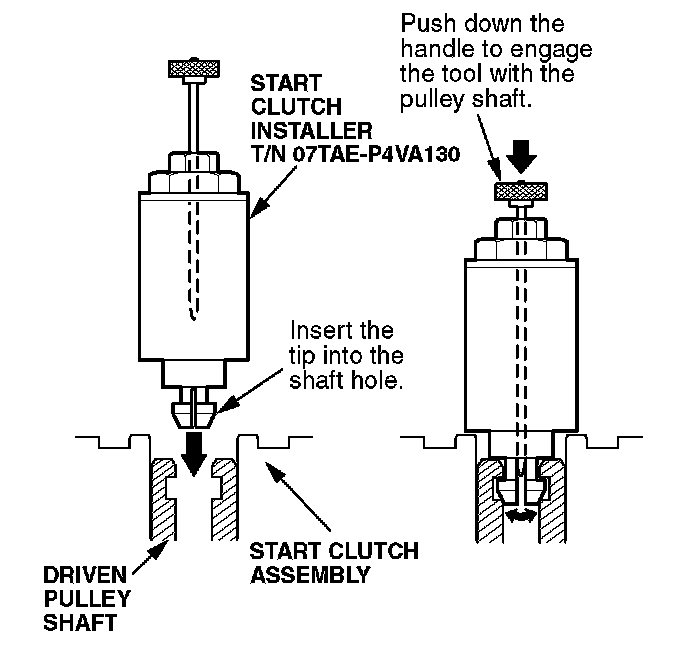 START CLUTCH INSTALLER T/N 07TAE-P4VA130

Push down the handle to engage the tool with the pulley shaft.

Insert the tip into the shaft hole.

DRIVEN PULLEY SHAFT

START CLUTCH ASSEMBLY