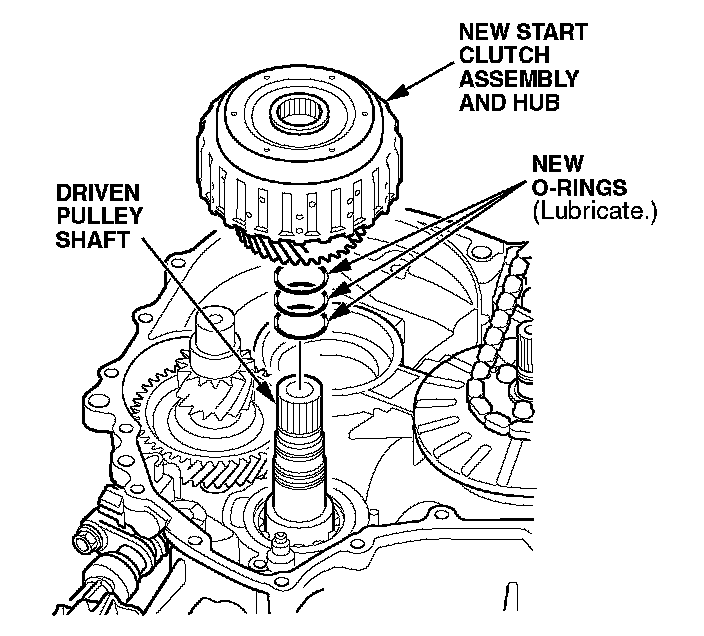 NEW START CLUTCH ASSEMBLY AND HUB

NEW O-RINGS (Lubricate.)

DRIVEN PULLEY SHAFT