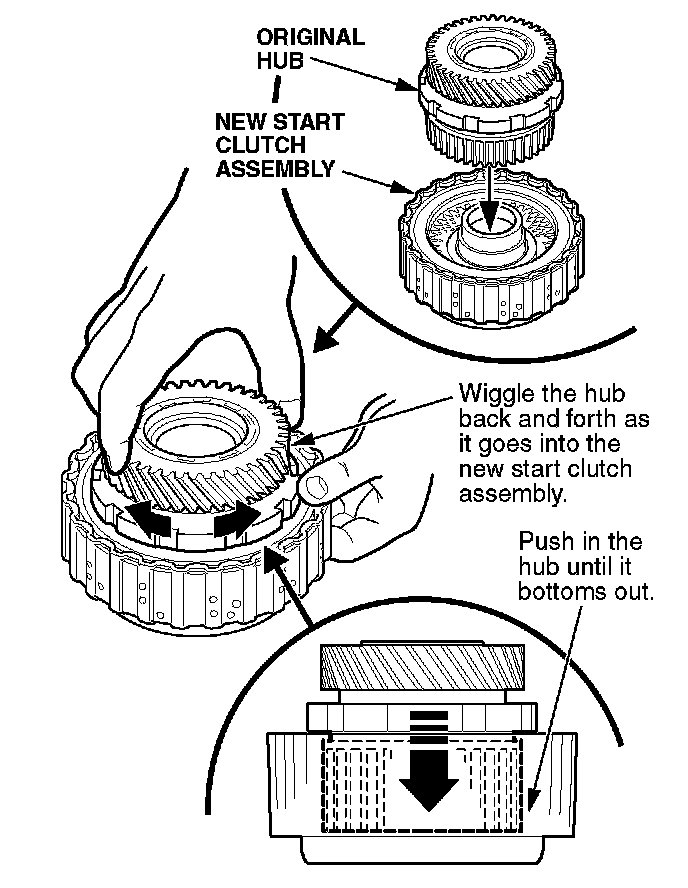 ORIGINAL HUB

NEW START CLUTCH ASSEMBLY

Wiggle the hub back and forth as it goes into the new start clutch assembly.

Push in the hub until it bottoms out.