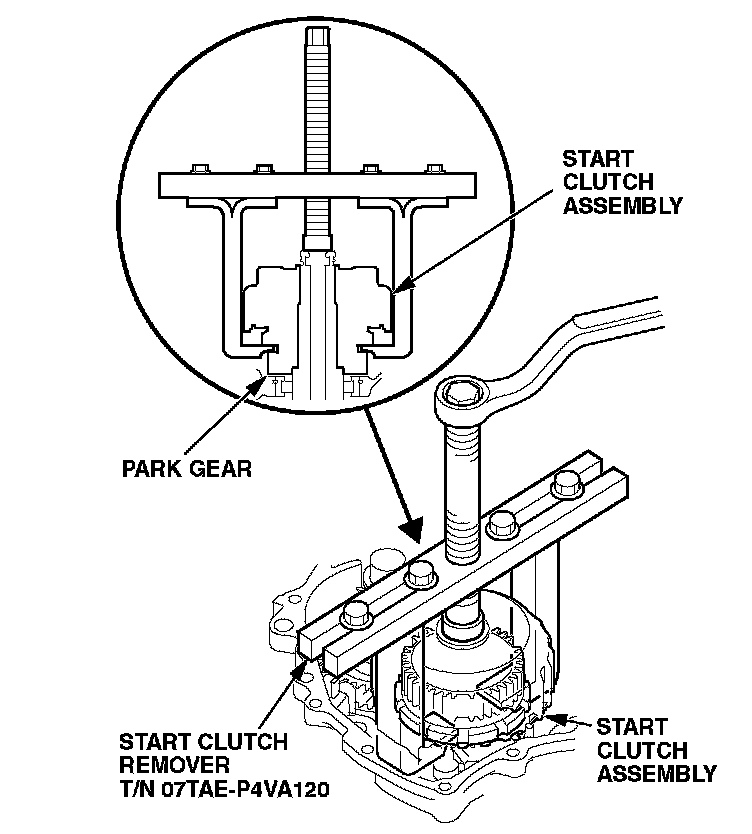 START CLUTCH ASSEMBLY

PARK GEAR

START CLUTCH REMOVER T/N 07TAE-P4VA120

START CLUTCH ASSEMBLY