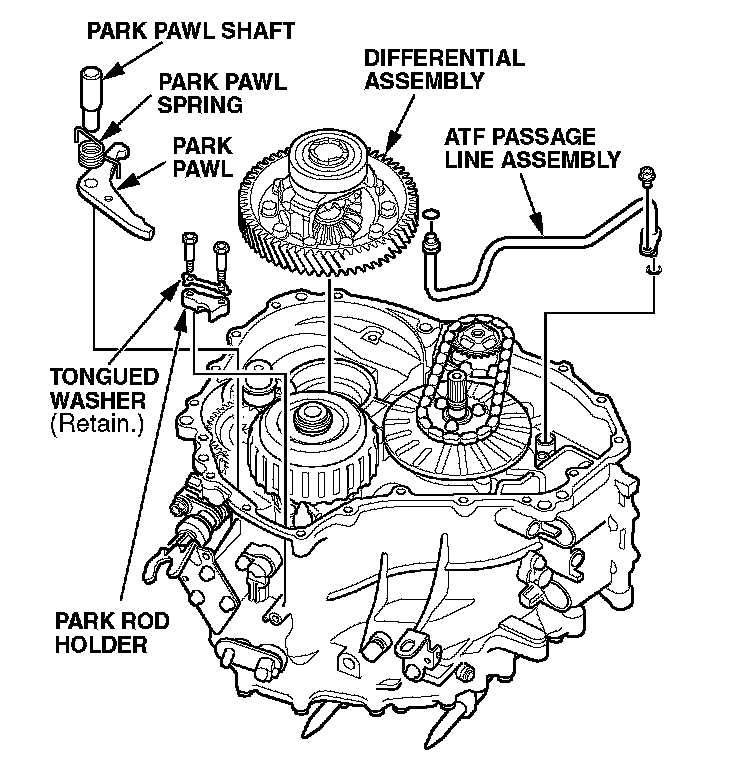 PARK PAWL SHAFT

PARK PAWL SPRING

PARK PAWL

DIFFERENTIAL ASSEMBLY

ATF PASSAGE LINE ASSEMBLY

TONGUED WASHER (Retain.)

PARK ROD HOLDER