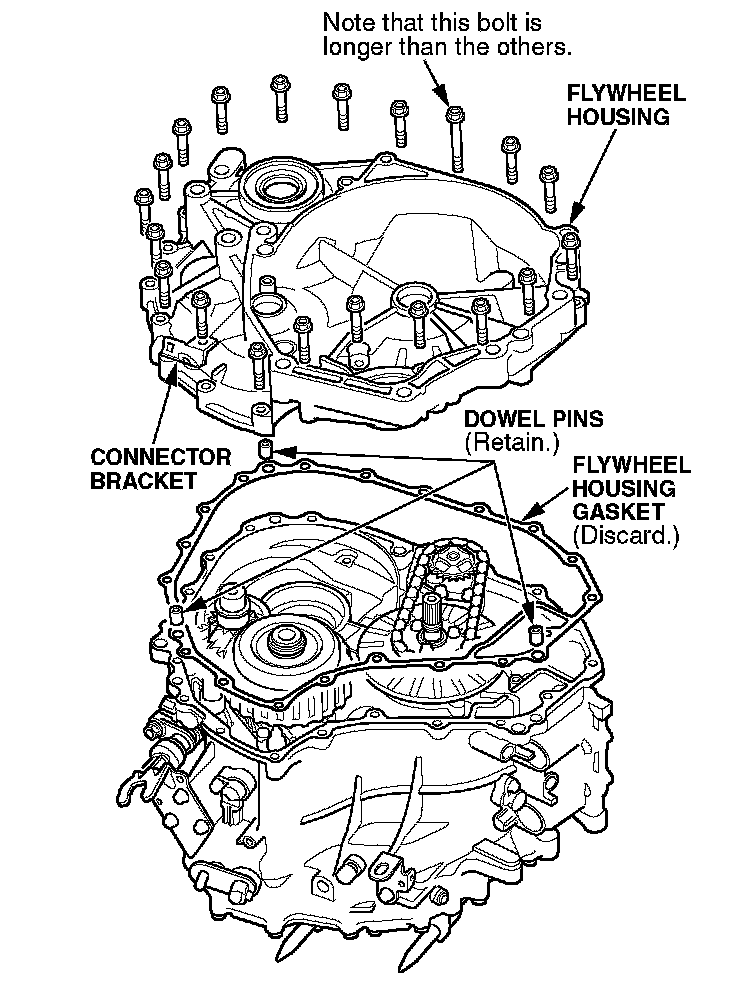 Note that this bolt is longer than the others.

FLYWHEEL HOUSING

DOWEL PINS (Retain.)

CONNECTOR BRACKET

FLYWHEEL HOUSING GASKET (Discard.)