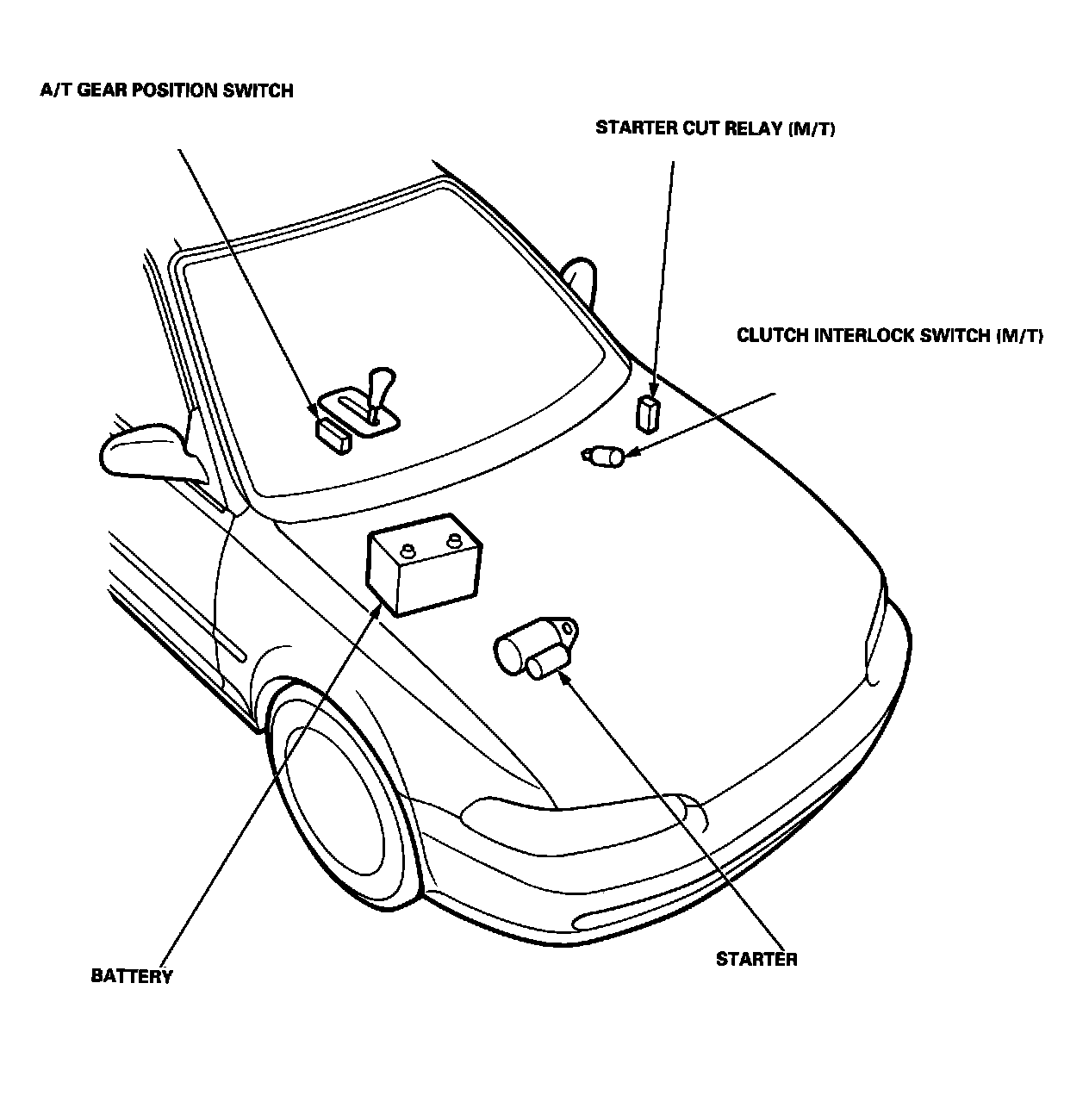 A/T GEAR POSITION SWITCH

STARTER CUT RELAY (M/T)

CLUTCH INTERLOCK SWITCH (M/T)

BATTERY

STARTER