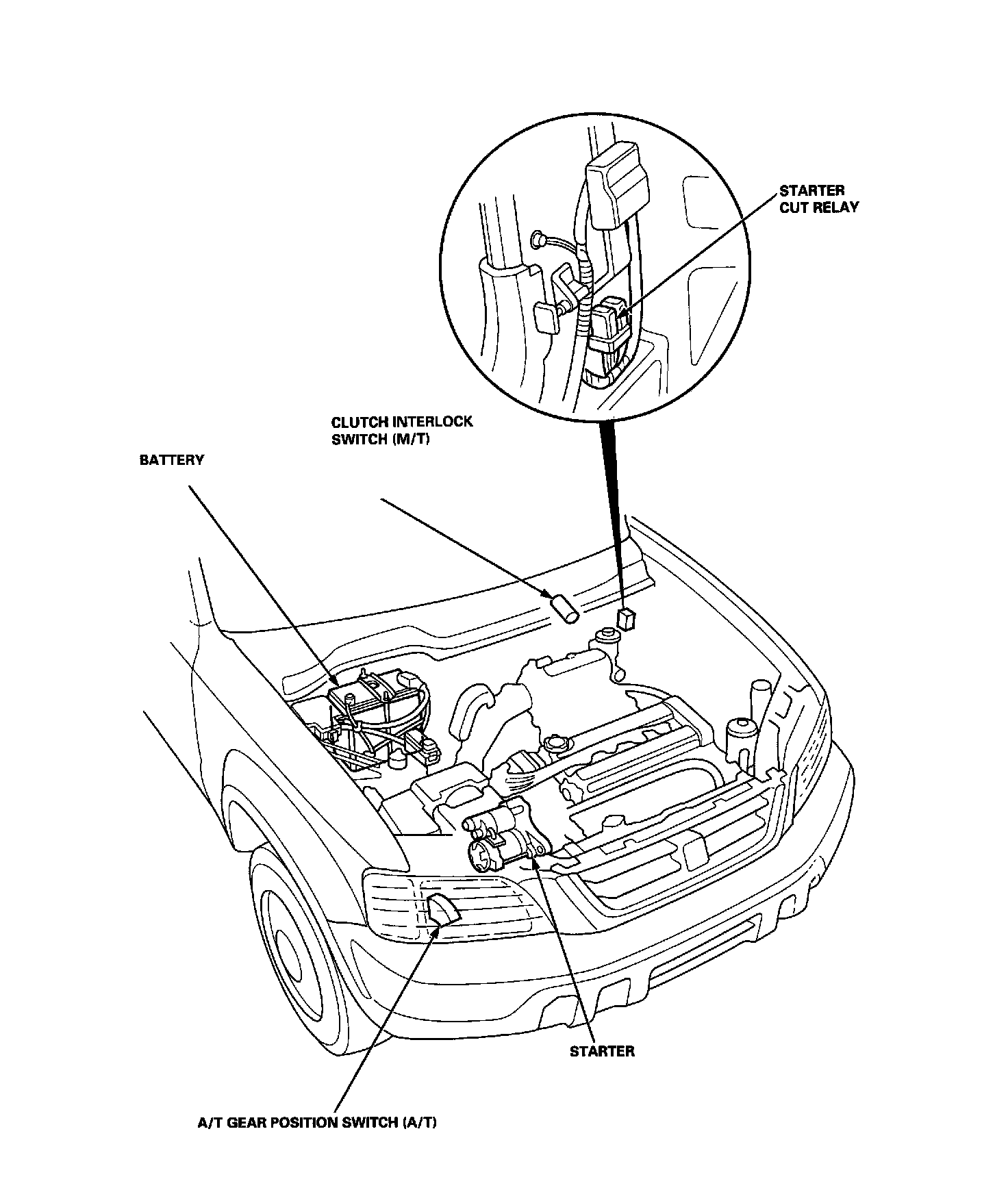 STARTER
CUT RELAY

CLUTCH INTERLOCK
SWITCH (M/T)

BATTERY

STARTER

A/T GEAR POSITION SWITCH (A/T)