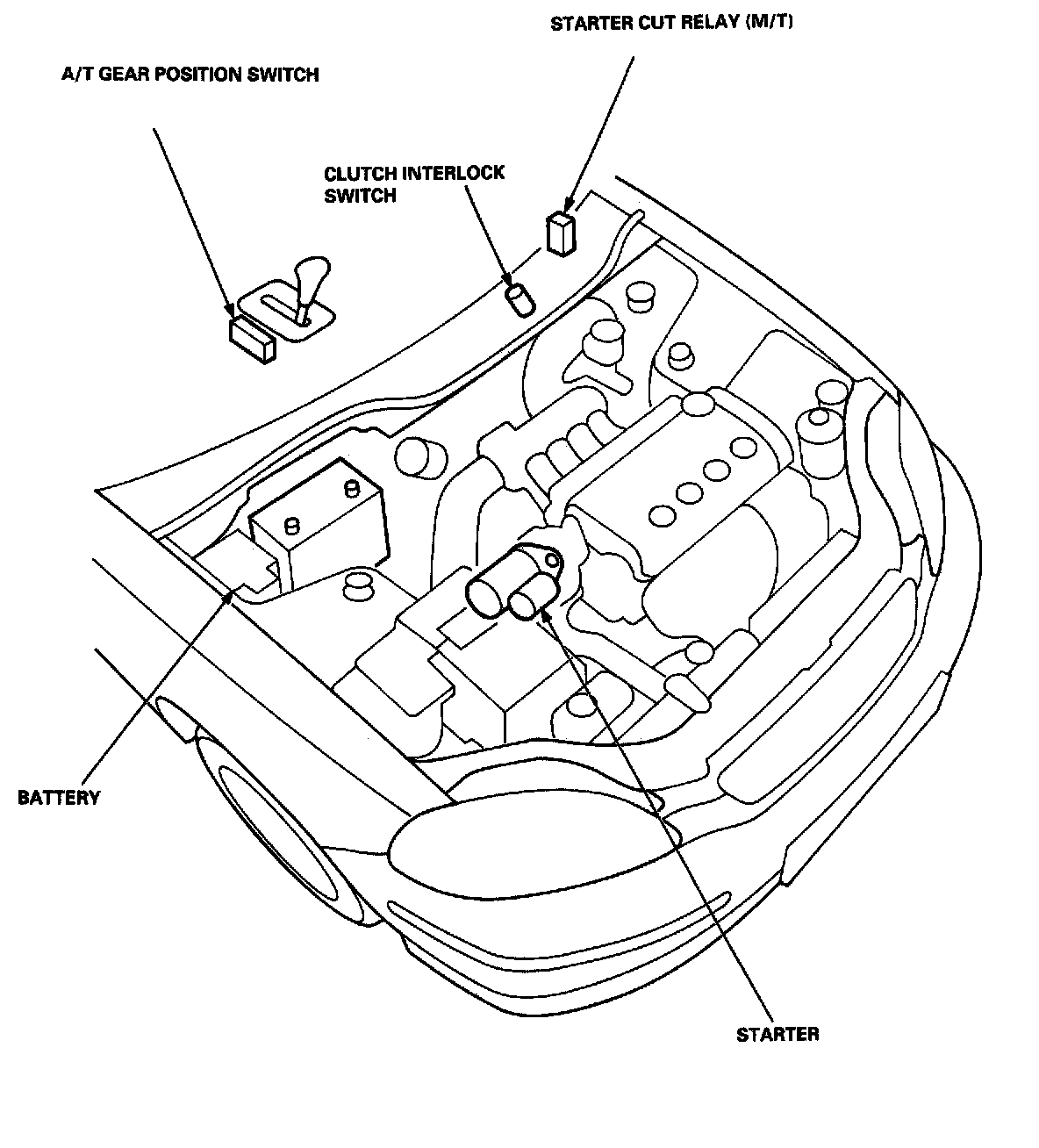 STARTER CUT RELAY (M/T)

A/T GEAR POSITION SWITCH

CLUTCH INTERLOCK SWITCH

BATTERY

STARTER