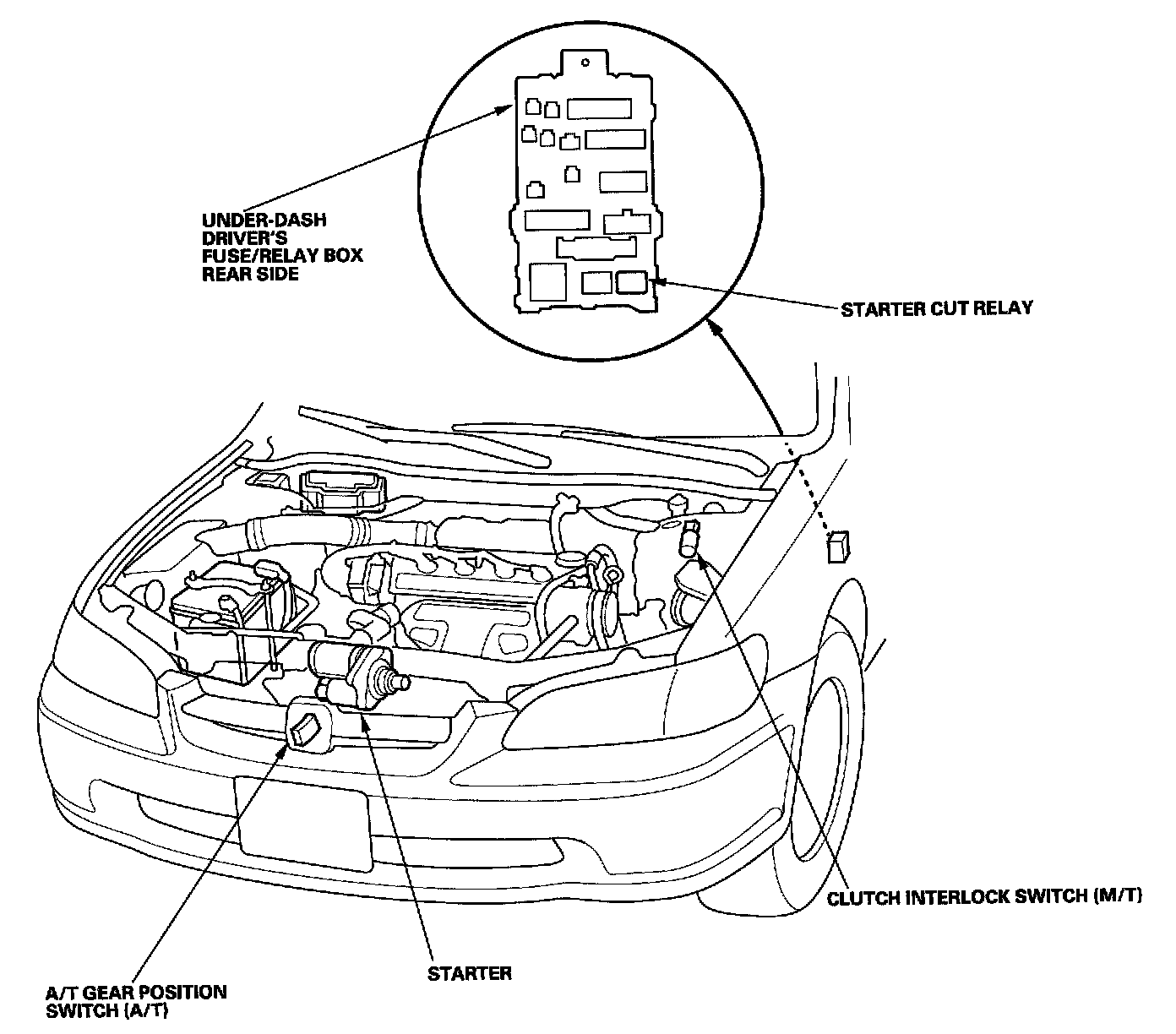 UNDER-DASH DRIVER'S FUSE/RELAY BOX REAR SIDE

STARTER CUT RELAY

CLUTCH INTERLOCK SWITCH (M/T)

STARTER

A/T GEAR POSITION SWITCH (A/T)