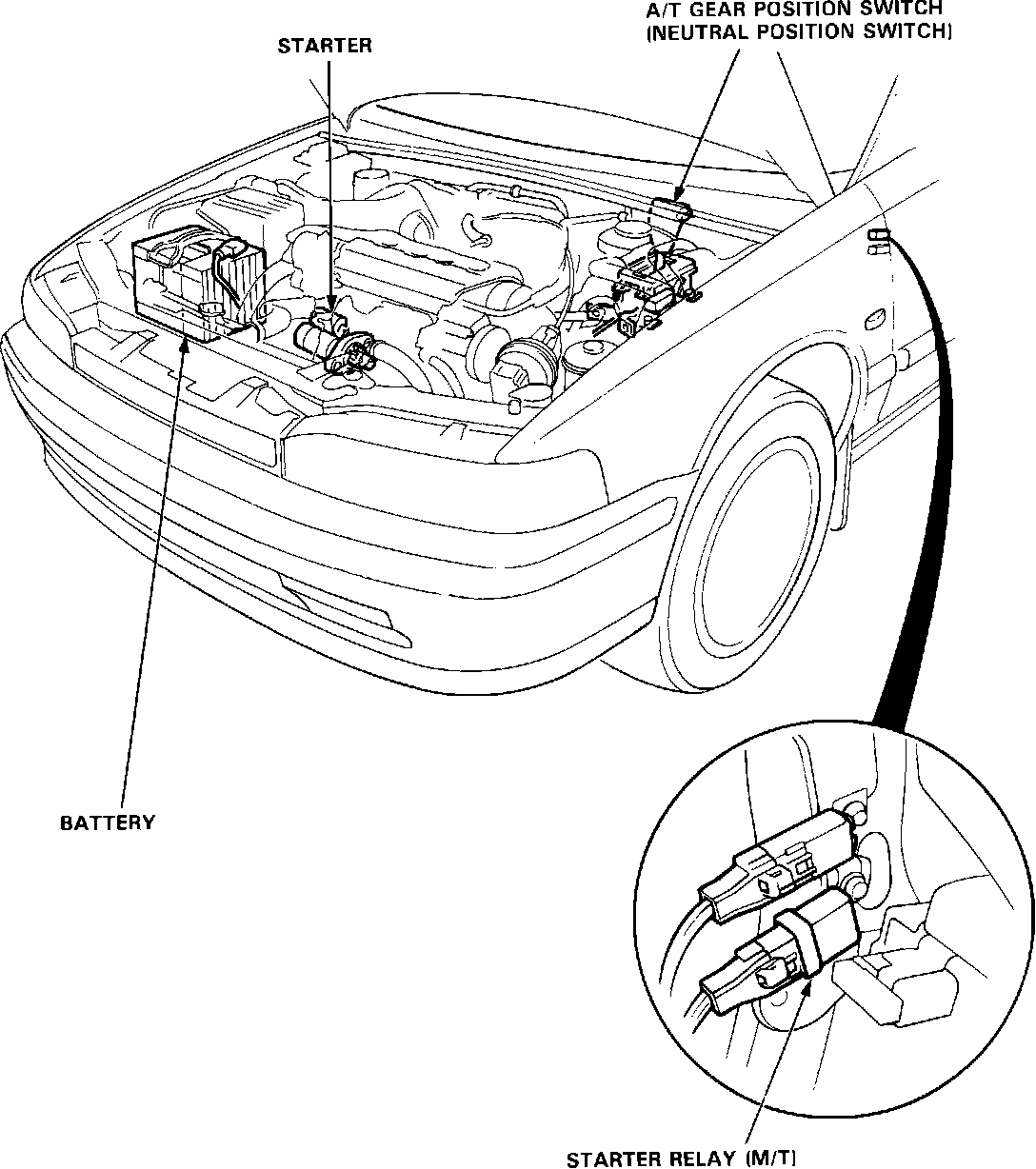 STARTER

A/T GEAR POSITION SWITCH (NEUTRAL POSITION SWITCH)

BATTERY

STARTER RELAY (M/T)