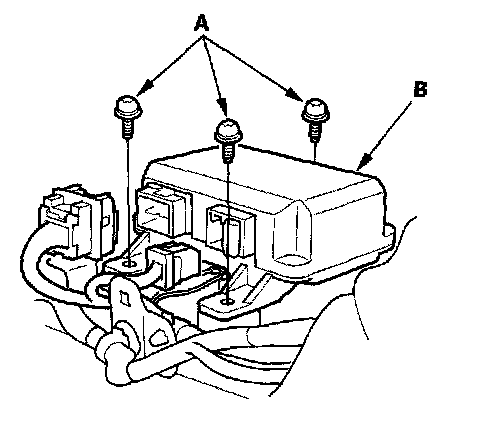 A
B