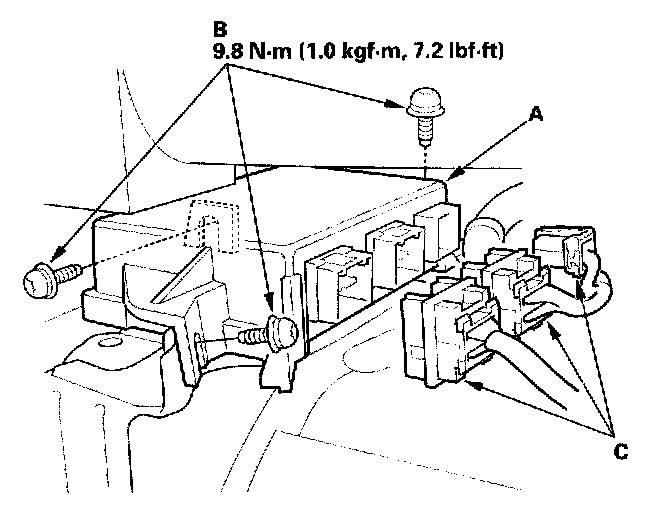 B
9.8 N·m (1.0 kgf·m, 7.2 lbf·ft)

A

C