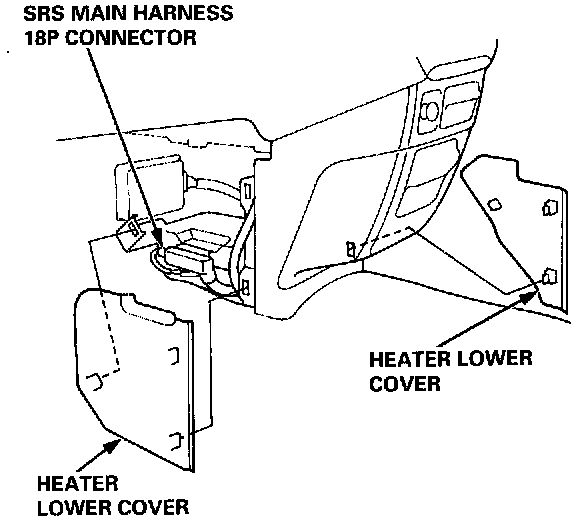 SRS MAIN HARNESS
18P CONNECTOR

HEATER LOWER
COVER

HEATER
LOWER COVER