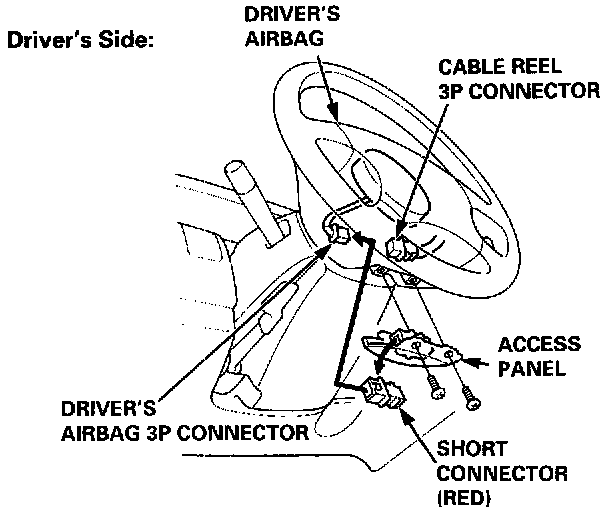 Driver's Side:

DRIVER'S AIRBAG

CABLE REEL 3P CONNECTOR

ACCESS PANEL

DRIVER'S AIRBAG 3P CONNECTOR

SHORT CONNECTOR (RED)