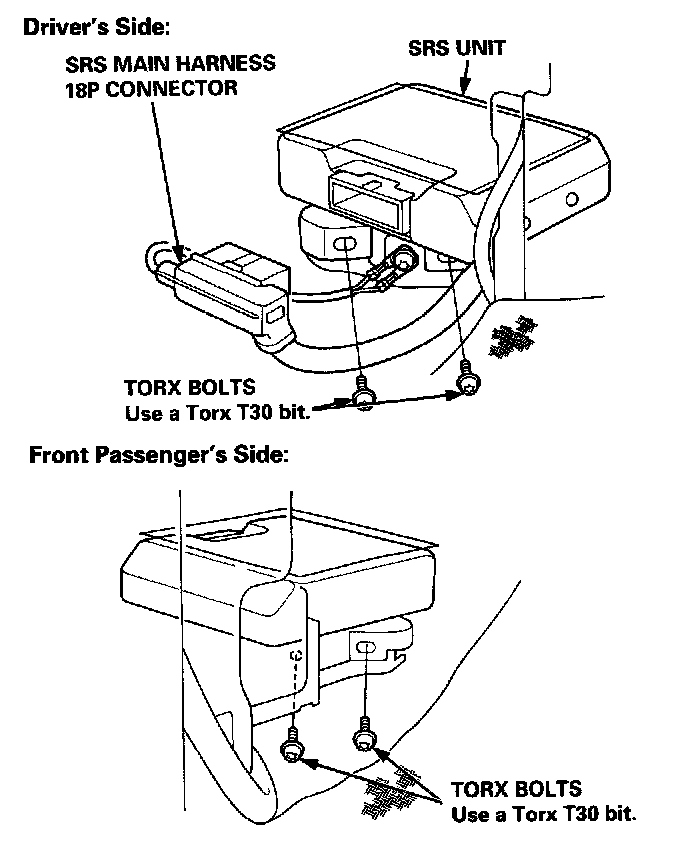 Driver's Side:

SRS MAIN HARNESS 18P CONNECTOR

SRS UNIT

TORX BOLTS
Use a Torx T30 bit.

Front Passenger's Side:

TORX BOLTS
Use a Torx T30 bit.