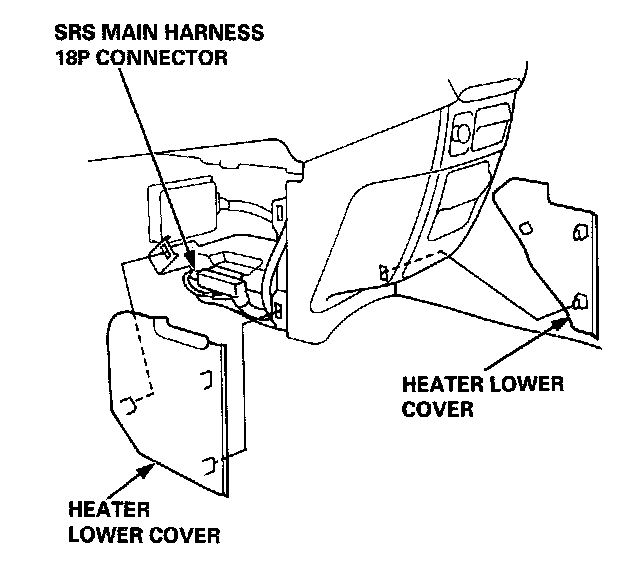 SRS MAIN HARNESS
18P CONNECTOR

HEATER LOWER
COVER

HEATER
LOWER COVER