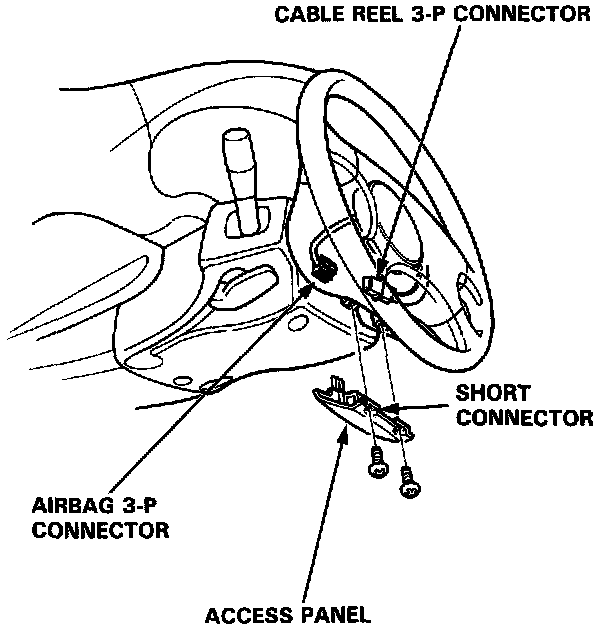 CABLE REEL 3-P CONNECTOR

SHORT CONNECTOR

AIRBAG 3-P CONNECTOR

ACCESS PANEL