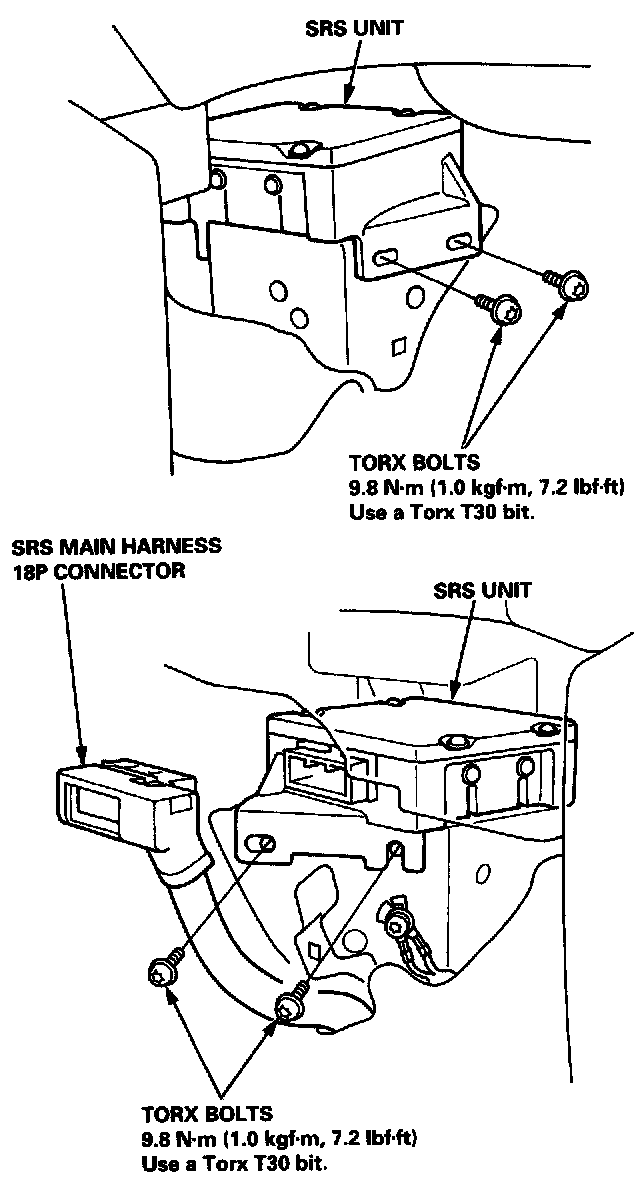 SRS UNIT

TORX BOLTS
9.8 N·m (1.0 kgf·m, 7.2 lbf·ft)
Use a Torx T30 bit.

SRS MAIN HARNESS
18P CONNECTOR

SRS UNIT

TORX BOLTS
9.8 N·m (1.0 kgf·m, 7.2 lbf·ft)
Use a Torx T30 bit.