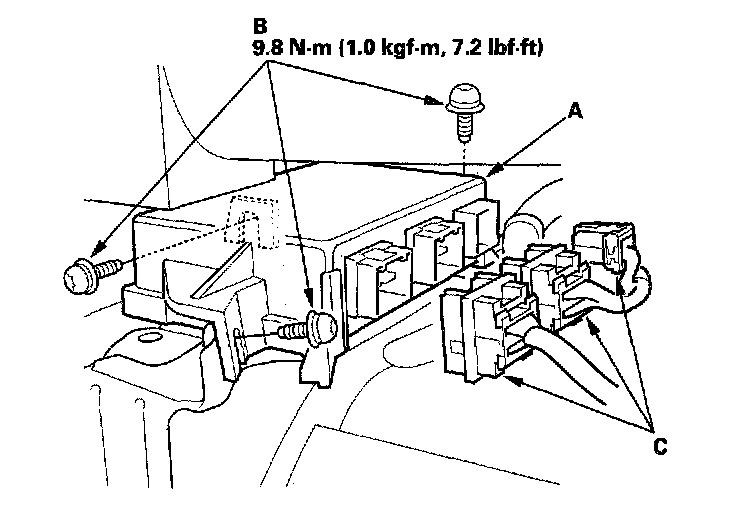 B
9.8 N·m (1.0 kgf·m, 7.2 lbf·ft)

A

C