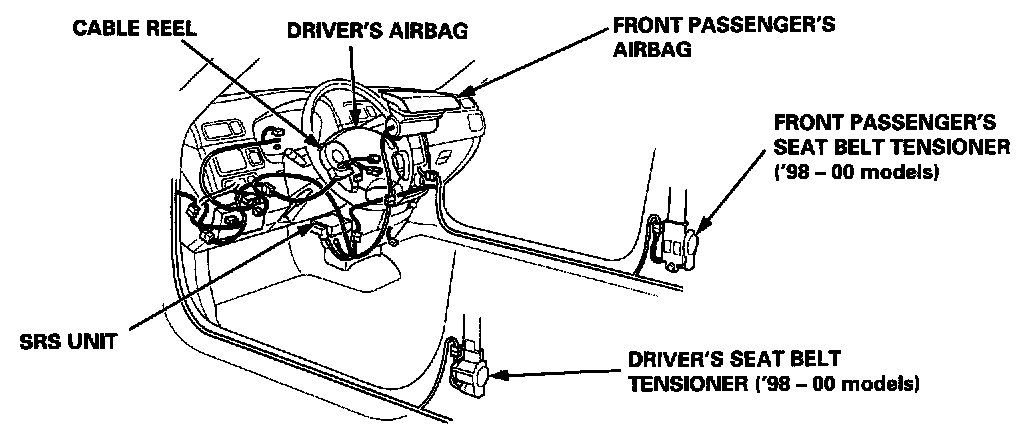 CABLE REEL
DRIVER'S AIRBAG
FRONT PASSENGER'S AIRBAG
FRONT PASSENGER'S SEAT BELT TENSIONER ('98 – 00 models)
SRS UNIT
DRIVER'S SEAT BELT TENSIONER ('98 – 00 models)