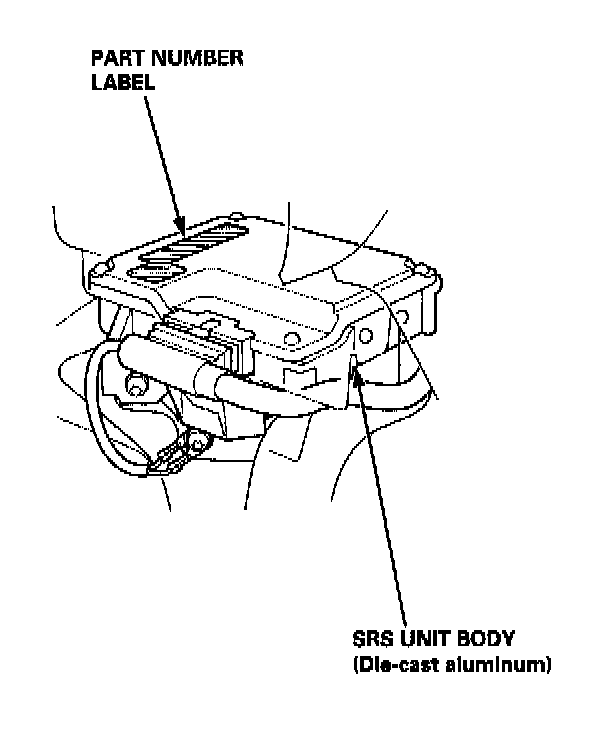 PART NUMBER LABEL

SRS UNIT BODY
(Die-cast aluminum)