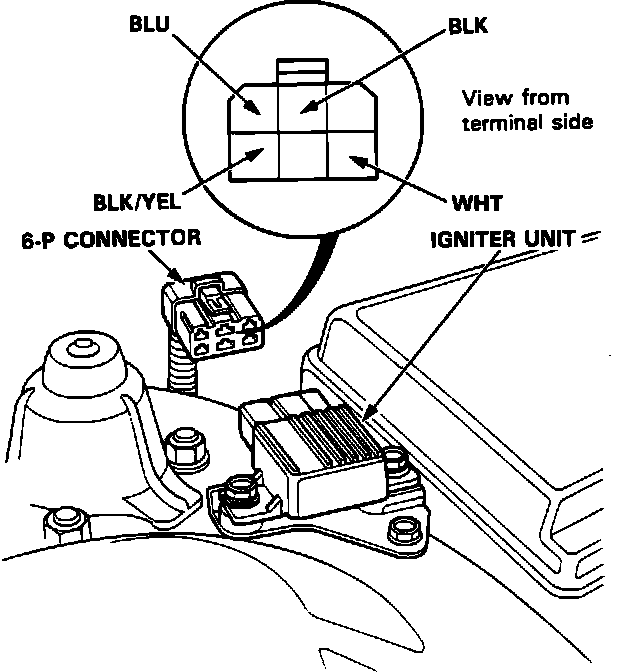 BLU
BLK
View from terminal side
BLK/YEL
WHT
6-P CONNECTOR
IGNITER UNIT