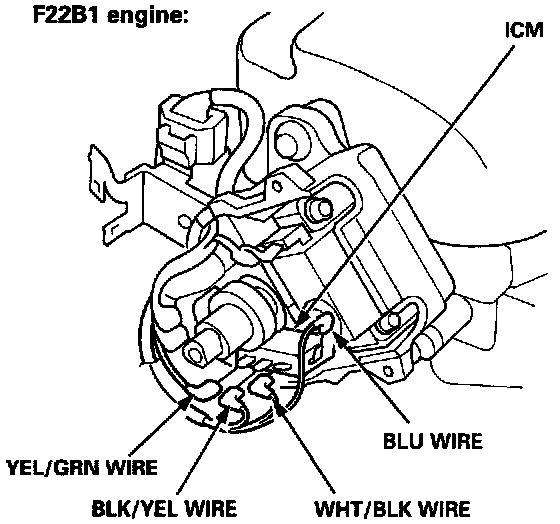 F22B1 engine:

ICM

BLU WIRE

YEL/GRN WIRE

BLK/YEL WIRE

WHT/BLK WIRE